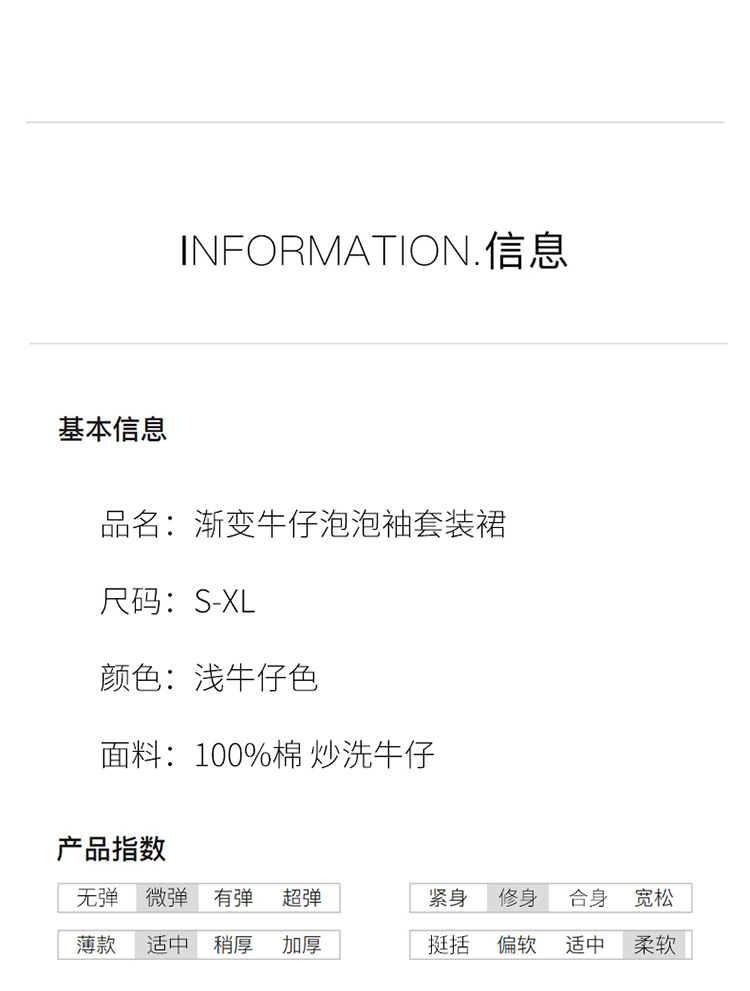 INFORMATION.信息

基本信息

品名：渐变牛仔泡泡袖套装裙

尺码：S-XL

颜色：浅牛仔色

面料：100%棉 炒洗牛仔

产品指数

| 无弹 | 微弹 | 有弹 | 超弹 |
|---|---|---|---|

| 紧身 | 修身 | 合身 | 宽松 |
|---|---|---|---|

| 薄款 | 适中 | 稍厚 | 加厚 |
|---|---|---|---|

| 挺括 | 偏软 | 适中 | 柔软 |
|---|---|---|---|