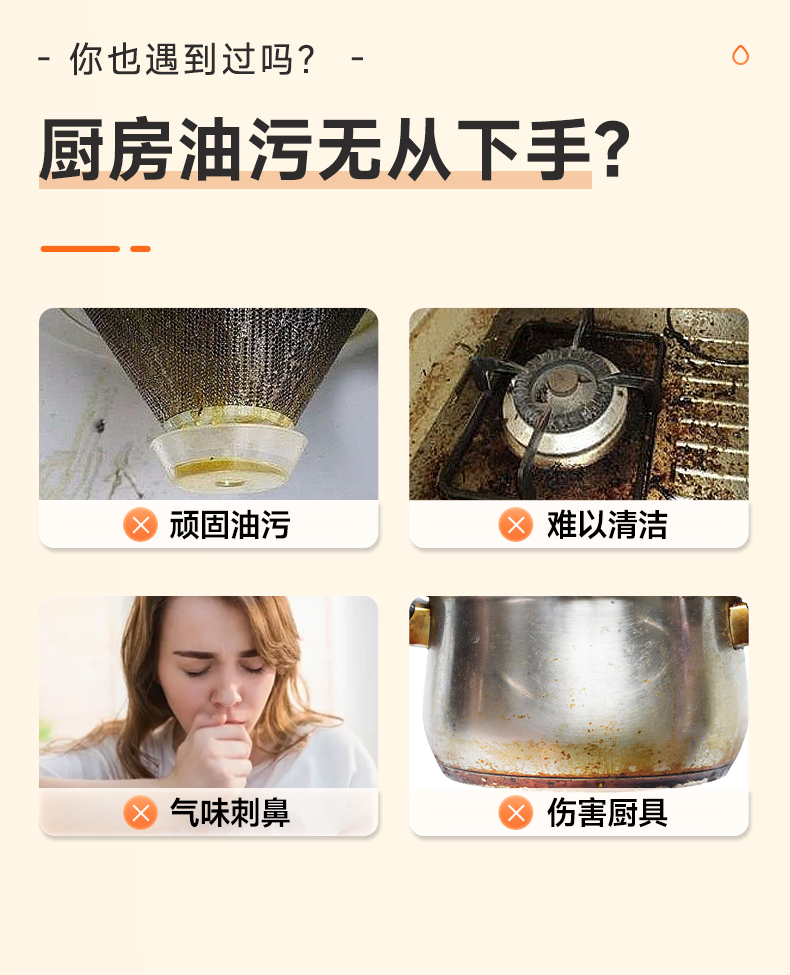 - 你也遇到过吗？ -

厨房油污无从下手？

顽固油污

难以清洁

气味刺鼻

伤害厨具