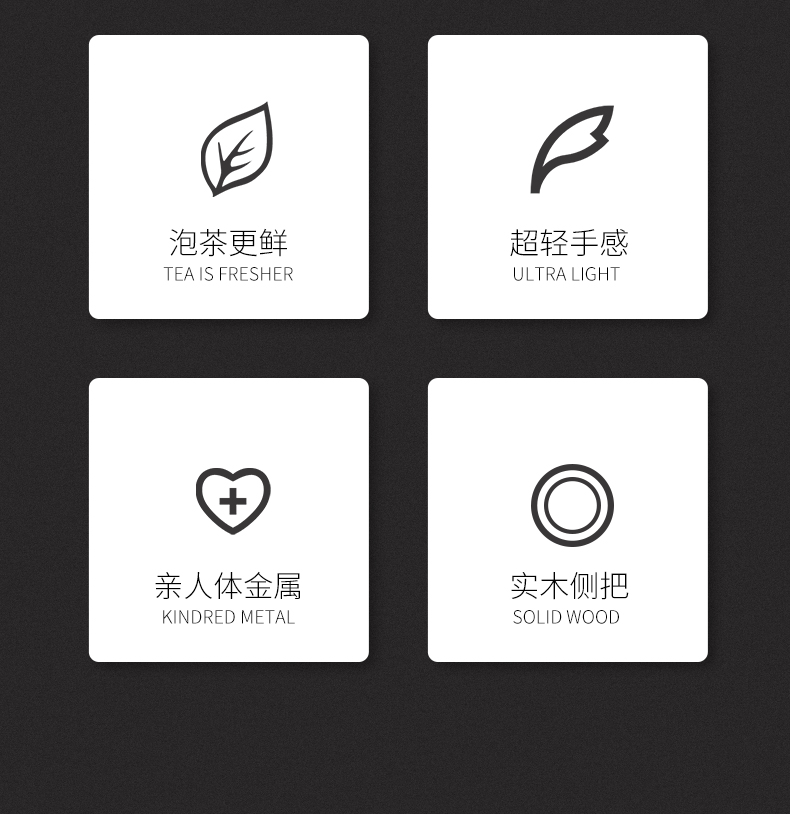 泡茶更鲜
TEA IS FRESHER

超轻手感
ULTRA LIGHT

亲人体金属
KINDRED METAL

实木侧把
SOLID WOOD