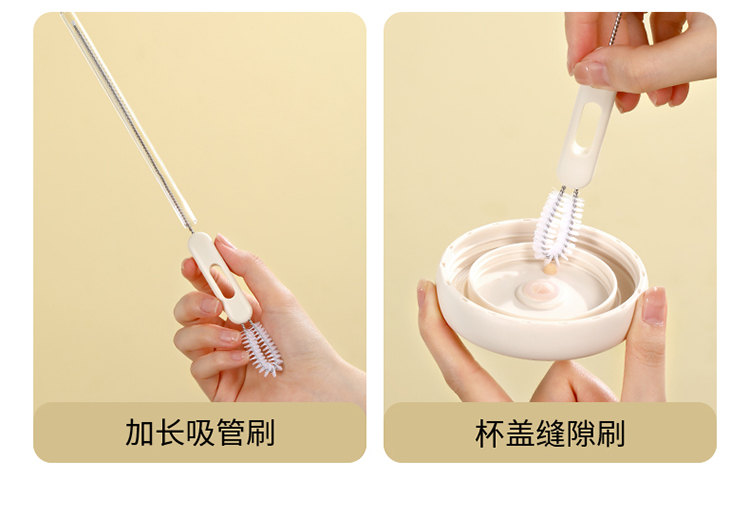 加长吸管刷

杯盖缝隙刷