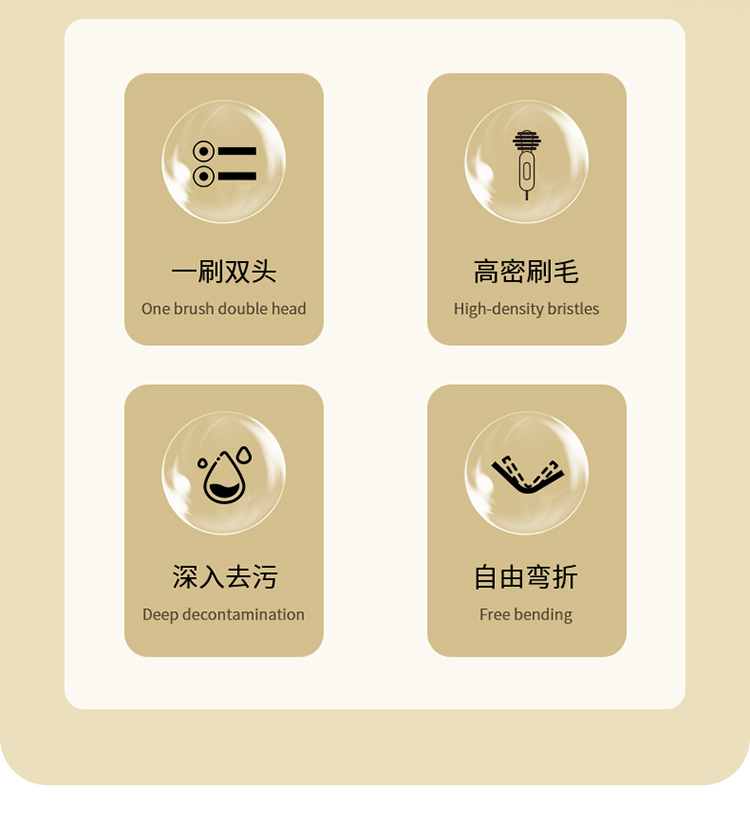 一刷双头
One brush double head

高密刷毛
High-density bristles

深入去污
Deep decontamination

自由弯折
Free bending