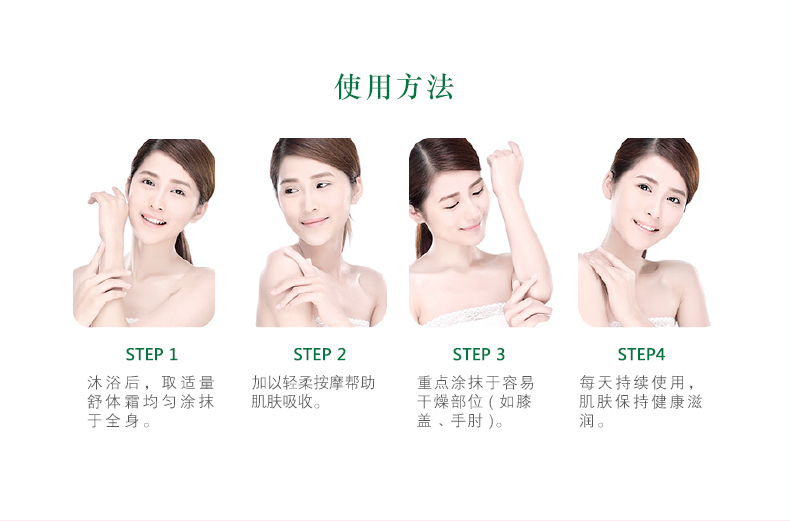 使用方法

STEP 1

沐浴后，取适量舒体霜均匀涂抹于全身。

STEP 2

加以轻柔按摩帮助肌肤吸收。

STEP 3

重点涂抹于容易干燥部位（如膝盖、手肘）。

STEP4

每天持续使用，肌肤保持健康滋润。