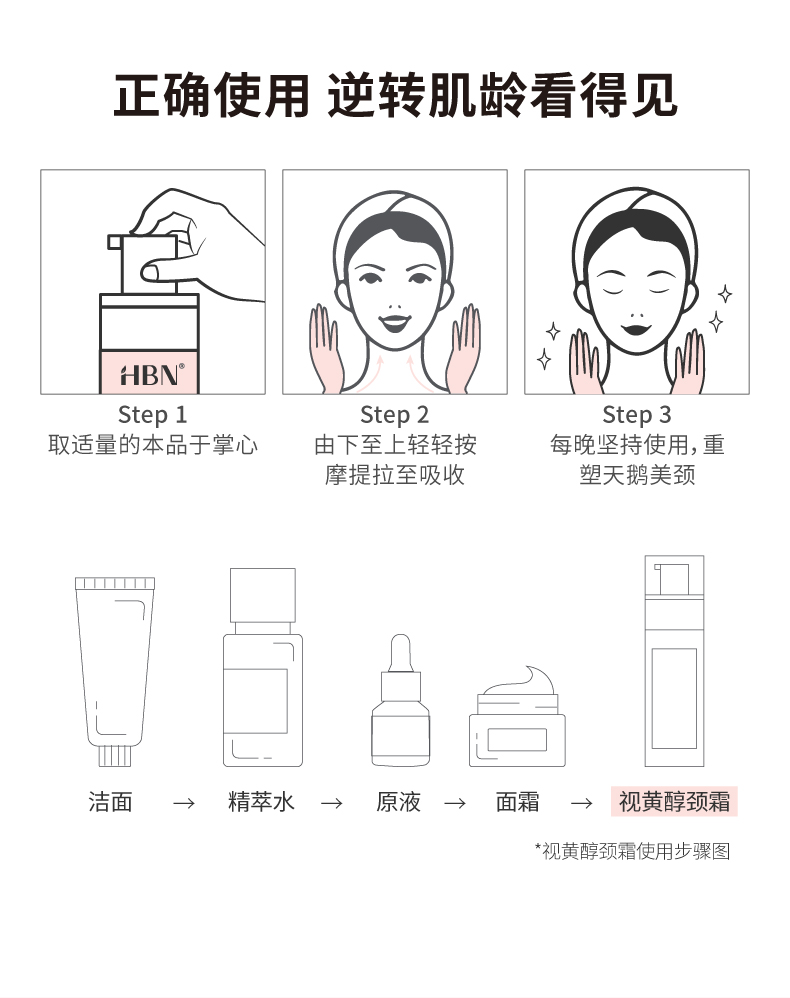 正确使用 逆转肌龄看得见

HBN®

Step 1
取适量的本品于掌心

Step 2
由下至上轻轻按摩提拉至吸收

Step 3
每晚坚持使用，重塑天鹅美颈

洁面 → 精萃水 → 原液 → 面霜 → 视黄醇颈霜

*视黄醇颈霜使用步骤图