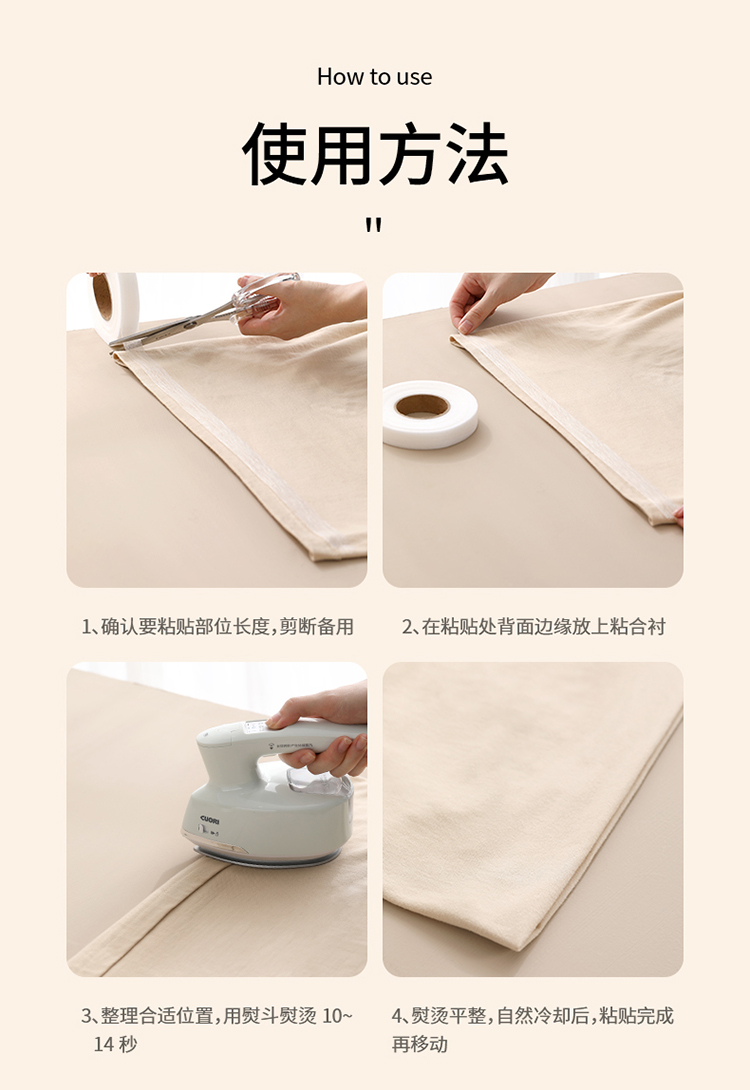 How to use

使用方法

"

1、确认要粘贴部位长度，剪断备用

2、在粘贴处背面边缘放上粘合衬

CUORI

3、整理合适位置，用熨斗熨烫 10~14 秒

4、熨烫平整，自然冷却后，粘贴完成再移动