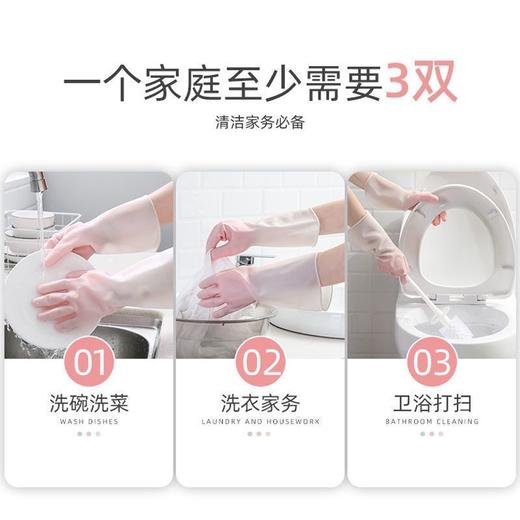 一个家庭至少需要3双

清洁家务必备

01
洗碗洗菜
WASH DISHES

02
洗衣家务
LAUNDRY AND HOUSEWORK

03
卫浴打扫
BATHROOM CLEANING