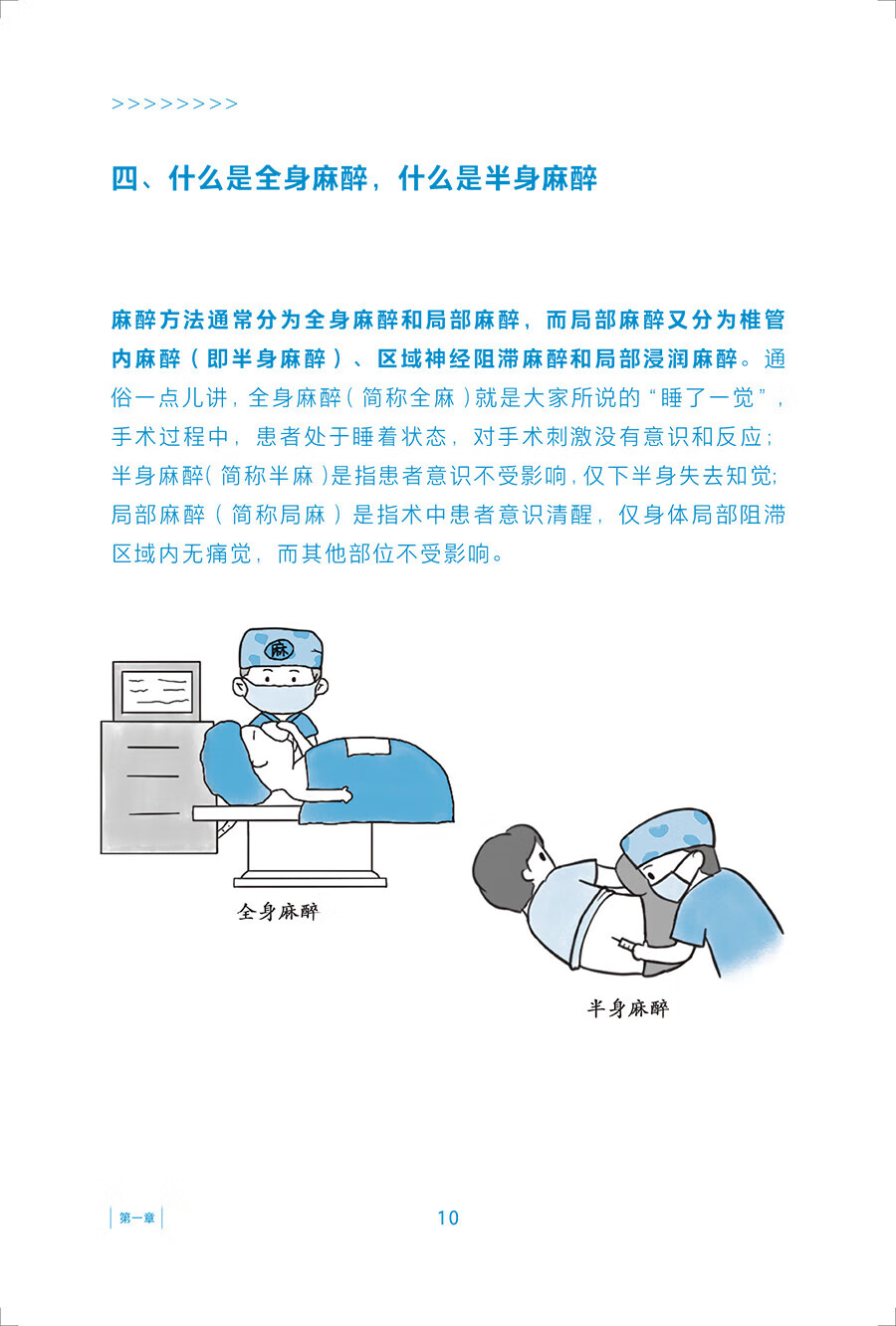 >>>>>>>>

四、什么是全身麻醉，什么是半身麻醉

麻醉方法通常分为全身麻醉和局部麻醉，而局部麻醉又分为椎管内麻醉（即半身麻醉）、区域神经阻滞麻醉和局部浸润麻醉。通俗一点儿讲，全身麻醉（简称全麻）就是大家所说的“睡了一觉”，手术过程中，患者处于睡着状态，对手术刺激没有意识和反应；半身麻醉（简称半麻）是指患者意识不受影响，仅下半身失去知觉；局部麻醉（简称局麻）是指术中患者意识清醒，仅身体局部阻滞区域内无痛觉，而其他部位不受影响。

麻

全身麻醉

半身麻醉

第一章

10