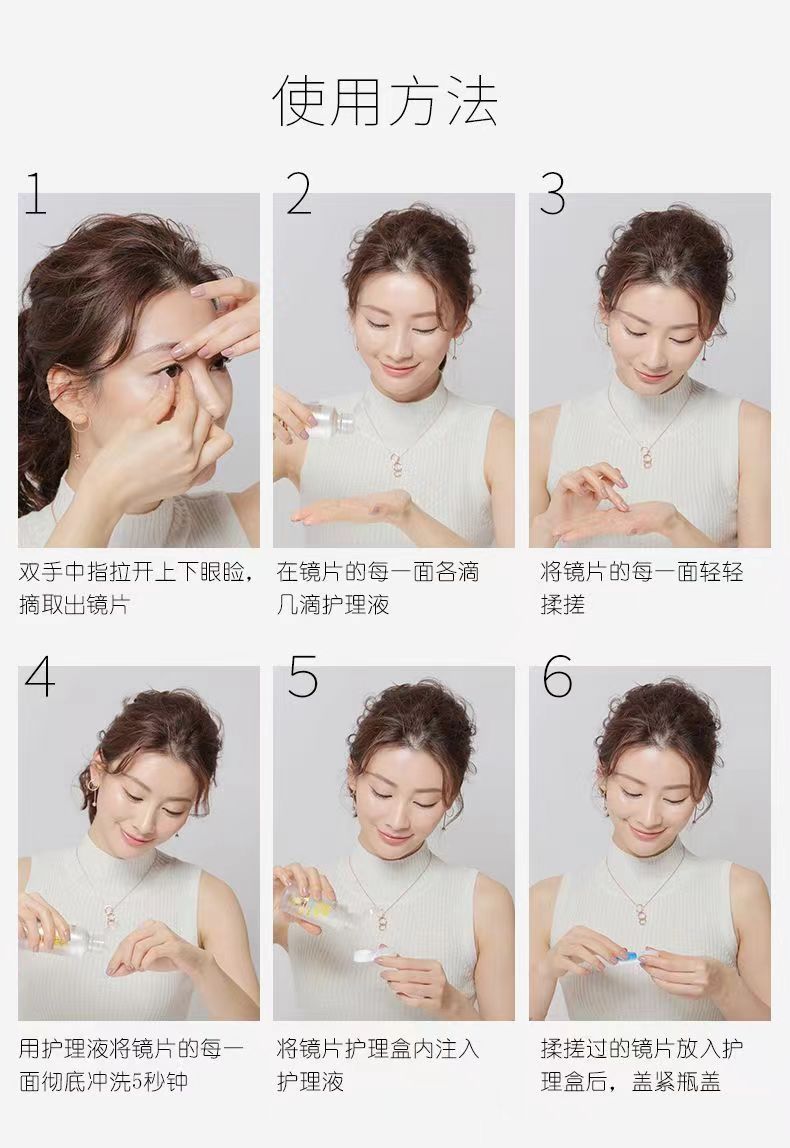 使用方法

1

双手中指拉开上下眼睑，摘取出镜片

2

在镜片的每一面各滴几滴护理液

3

将镜片的每一面轻轻揉搓

4

用护理液将镜片的每一面彻底冲洗5秒钟

5

将镜片护理盒内注入护理液

6

揉搓过的镜片放入护理盒后，盖紧瓶盖