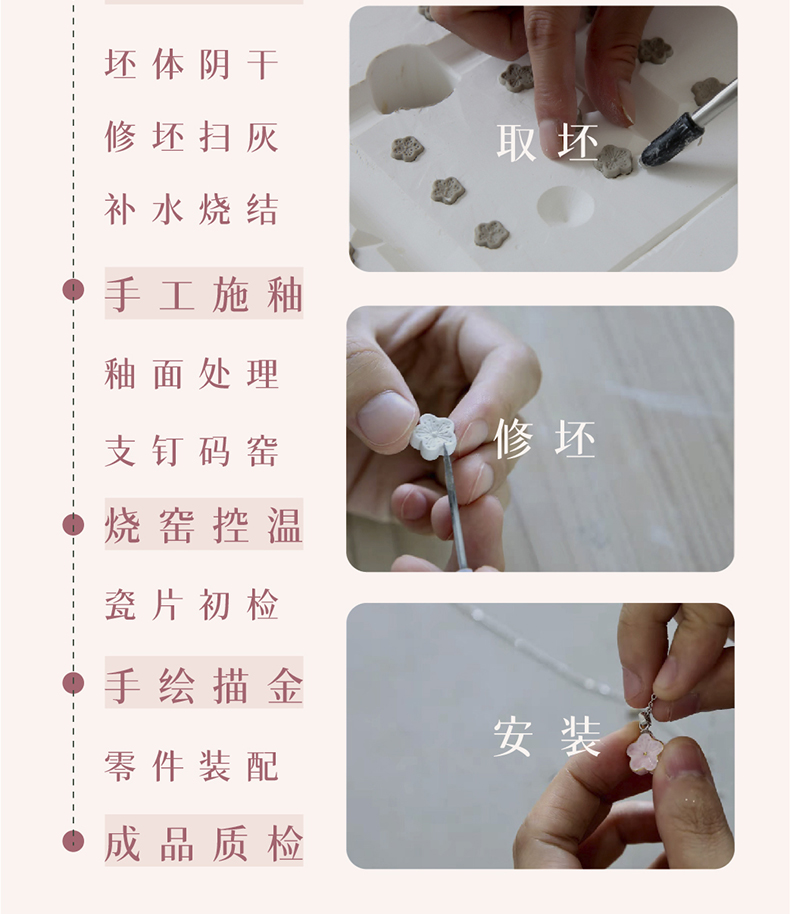 坯体阴干

修坯扫灰

补水烧结

手工施釉

釉面处理

支钉码窑

烧窑控温

瓷片初检

手绘描金

零件装配

成品质检

取坯

修坯

安装