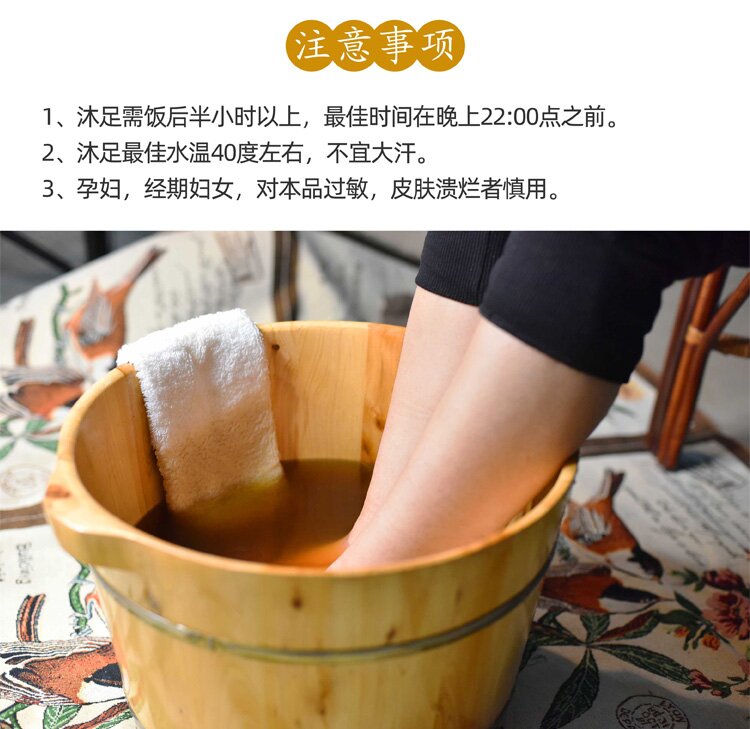 注意事项

1、沐足需饭后半小时以上，最佳时间在晚上22:00点之前。
2、沐足最佳水温40度左右，不宜大汗。
3、孕妇，经期妇女，对本品过敏，皮肤溃烂者慎用。