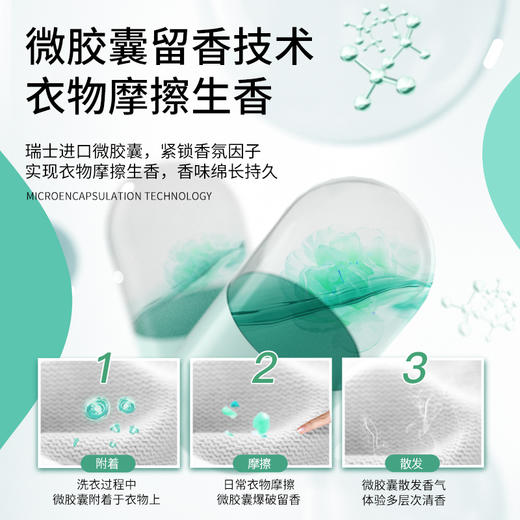 微胶囊留香技术
衣物摩擦生香

瑞士进口微胶囊，紧锁香氛因子
实现衣物摩擦生香，香味绵长持久

MICROENCAPSULATION TECHNOLOGY

1
附着
洗衣过程中
微胶囊附着于衣物上

2
摩擦
日常衣物摩擦
微胶囊爆破留香

3
散发
微胶囊散发香气
体验多层次清香