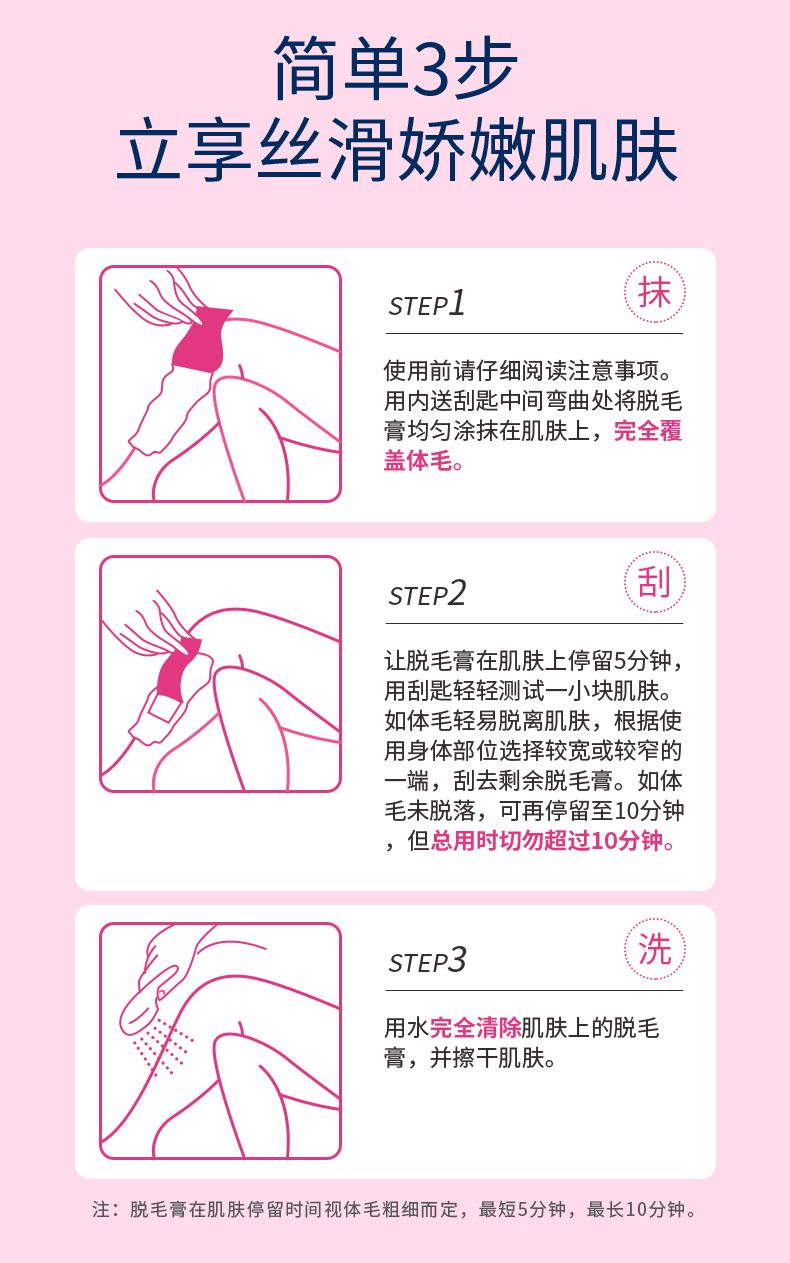 简单3步
立享丝滑娇嫩肌肤

STEP1
抹
使用前请仔细阅读注意事项。用内送刮匙中间弯曲处将脱毛膏均匀涂抹在肌肤上，完全覆盖体毛。

STEP2
刮
让脱毛膏在肌肤上停留5分钟，用刮匙轻轻测试一小块肌肤。如体毛轻易脱离肌肤，根据使用身体部位选择较宽或较窄的一端，刮去剩余脱毛膏。如体毛未脱落，可再停留至10分钟，但总用时切勿超过10分钟。

STEP3
洗
用水完全清除肌肤上的脱毛膏，并擦干肌肤。

注：脱毛膏在肌肤停留时间视体毛粗细而定，最短5分钟，最长10分钟。