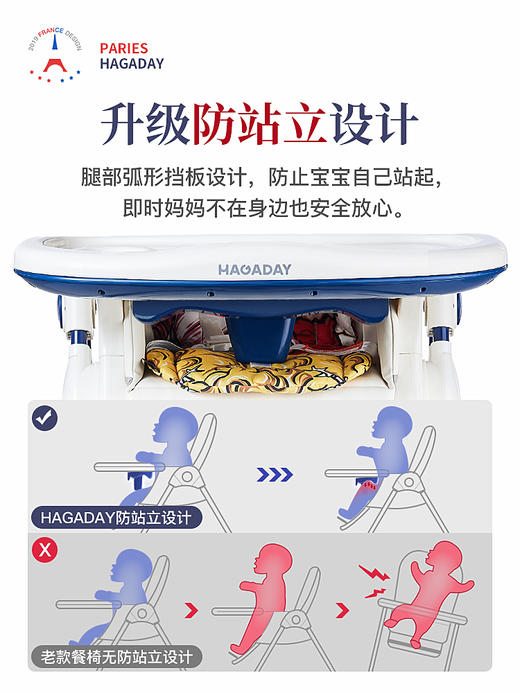 2019 FRANCE DESIGN
PARIES
HAGADAY

升级防站立设计

腿部弧形挡板设计，防止宝宝自己站起，即时妈妈不在身边也安全放心。

HAGADAY

HAGADAY防站立设计

老款餐椅无防站立设计