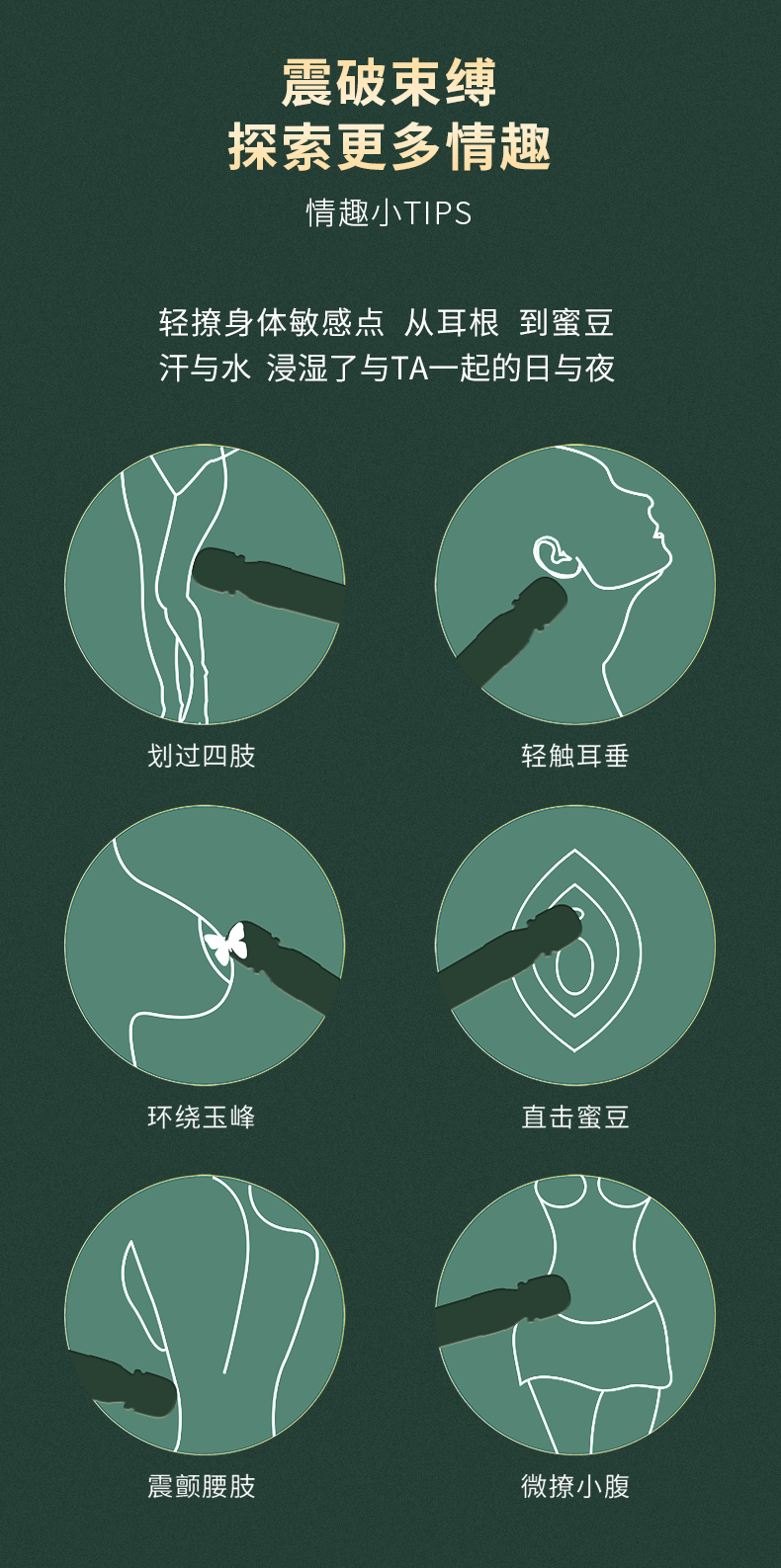 震破束缚
探索更多情趣

情趣小TIPS

轻撩身体敏感点 从耳根 到蜜豆
汗与水 浸湿了与TA一起的日与夜

划过四肢

轻触耳垂

环绕玉峰

直击蜜豆

震颤腰肢

微撩小腹