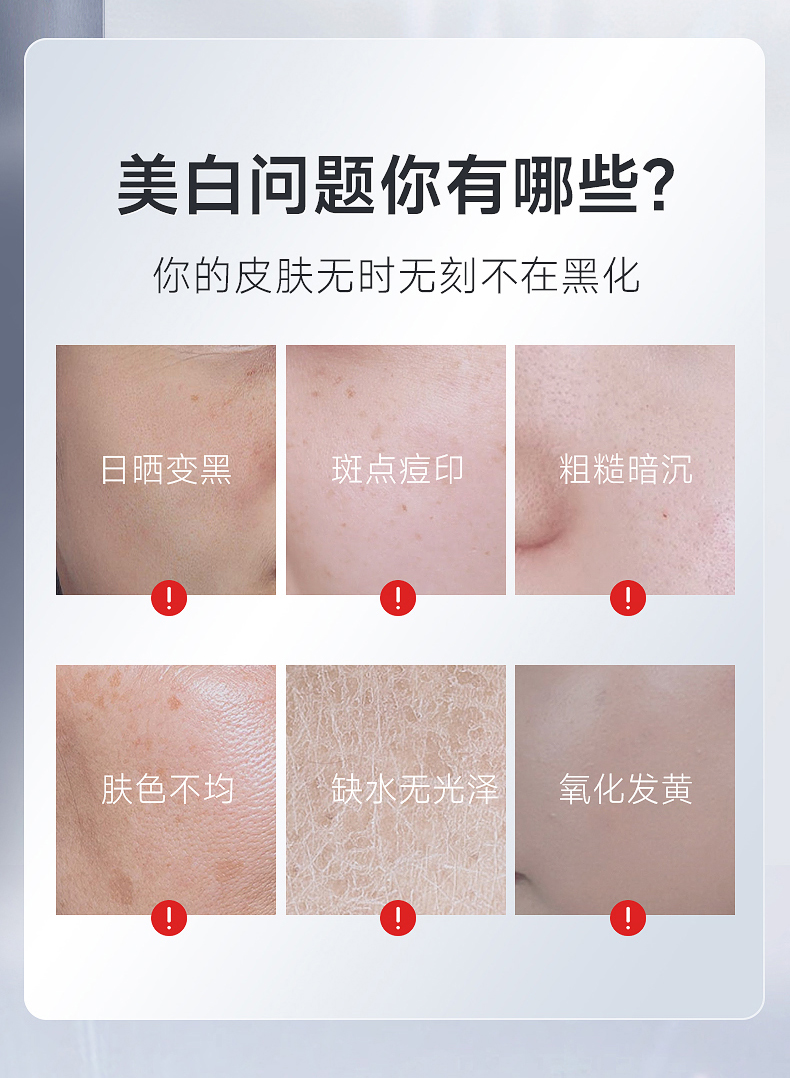 美白问题你有哪些?

你的皮肤无时无刻不在黑化

日晒变黑

!

斑点痘印

!

粗糙暗沉

!

肤色不均

!

缺水无光泽

!

氧化发黄

!