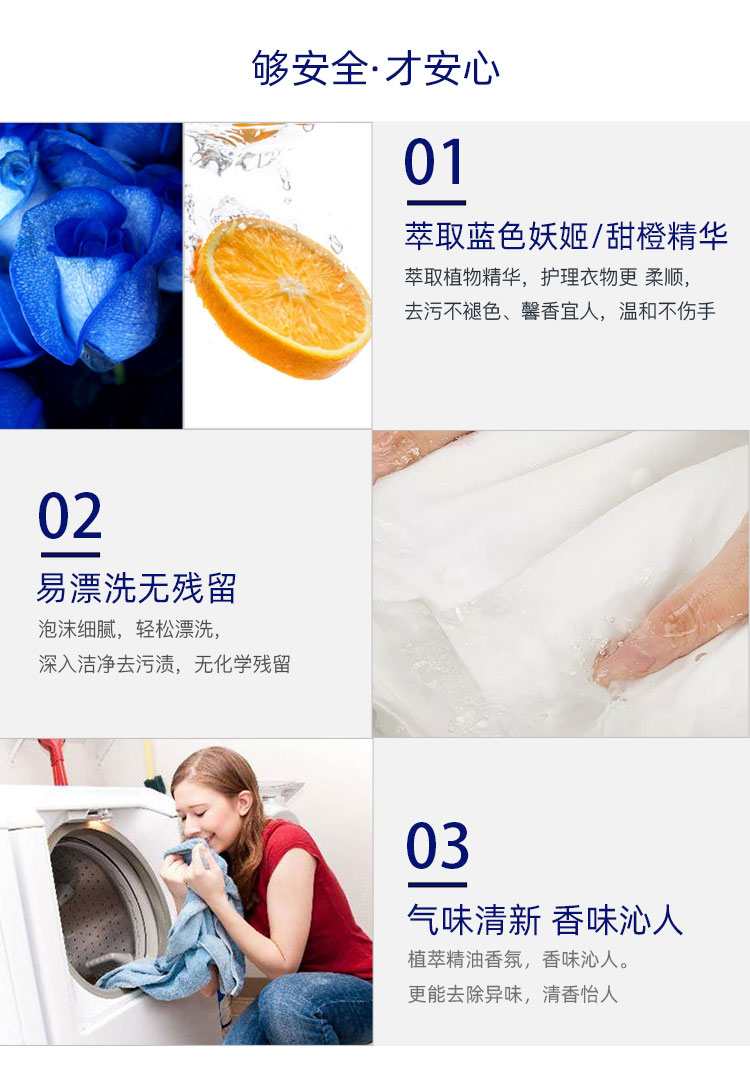 够安全·才安心

01

萃取蓝色妖姬/甜橙精华

萃取植物精华，护理衣物更 柔顺，
去污不褪色、馨香宜人，温和不伤手

02

易漂洗无残留

泡沫细腻，轻松漂洗，
深入洁净去污渍，无化学残留

03

气味清新 香味沁人

植萃精油香氛，香味沁人。
更能去除异味，清香怡人