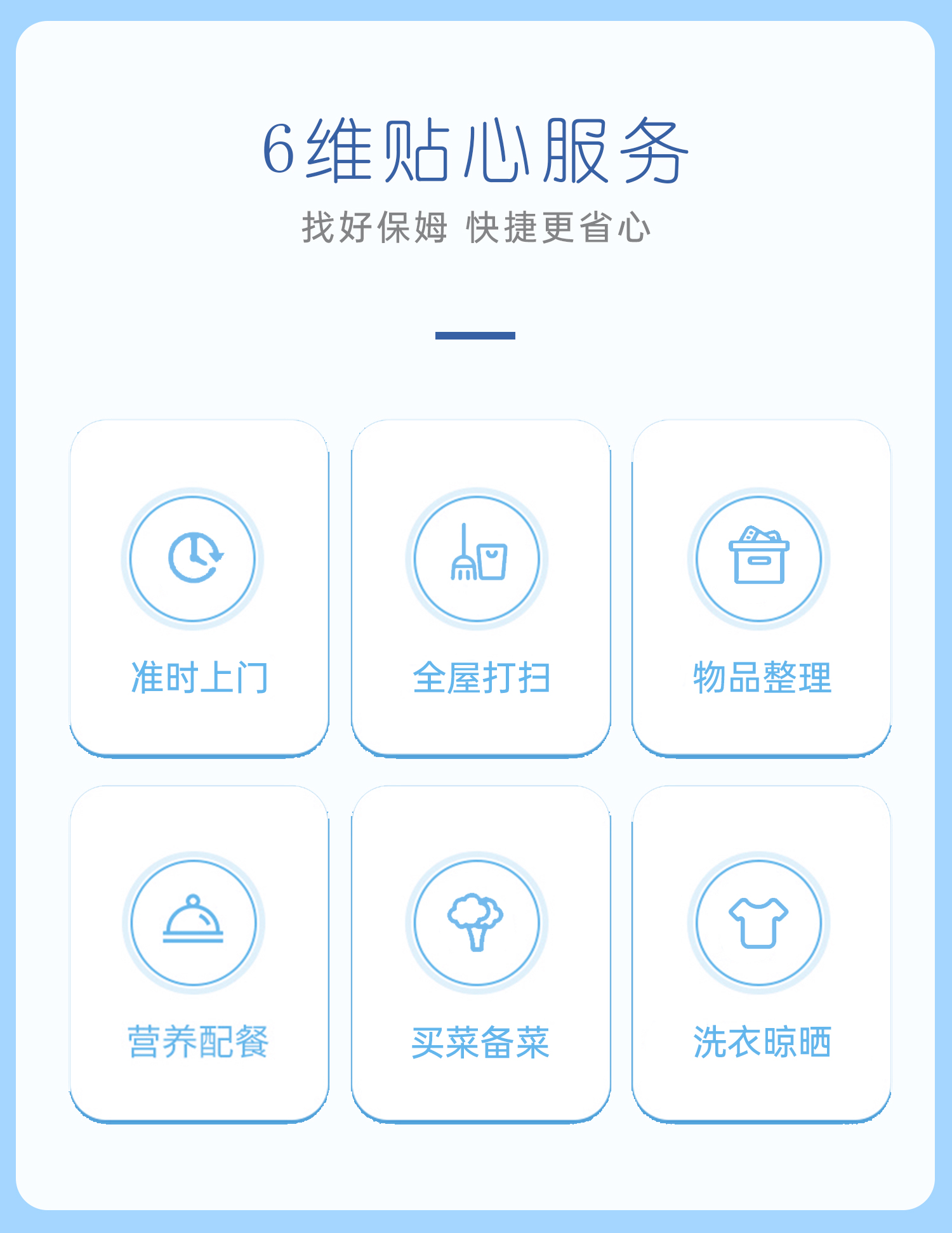 6维贴心服务

找好保姆 快捷更省心

准时上门

全屋打扫

物品整理

营养配餐

买菜备菜

洗衣晾晒