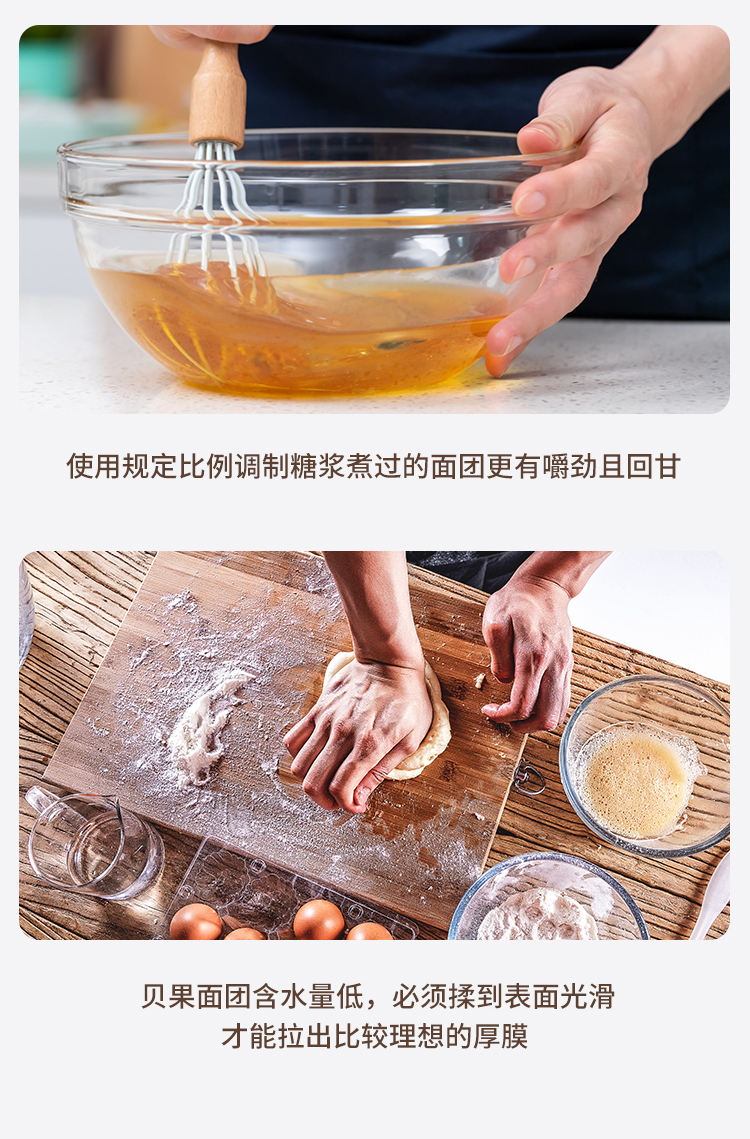 使用规定比例调制糖浆煮过的面团更有嚼劲且回甘

贝果面团含水量低，必须揉到表面光滑
才能拉出比较理想的厚膜