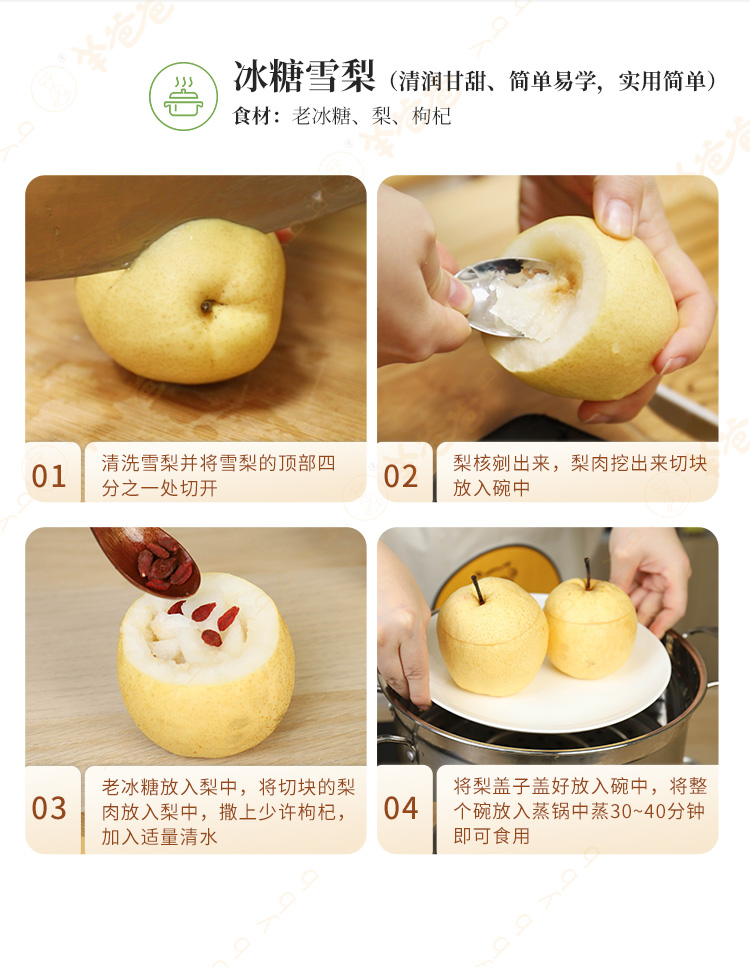 冰糖雪梨（清润甘甜、简单易学，实用简单）
食材：老冰糖、梨、枸杞

01 清洗雪梨并将雪梨的顶部四分之一处切开

02 梨核剜出来，梨肉挖出来切块放入碗中

03 老冰糖放入梨中，将切块的梨肉放入梨中，撒上少许枸杞，加入适量清水

04 将梨盖子盖好放入碗中，将整个碗放入蒸锅中蒸30~40分钟即可食用