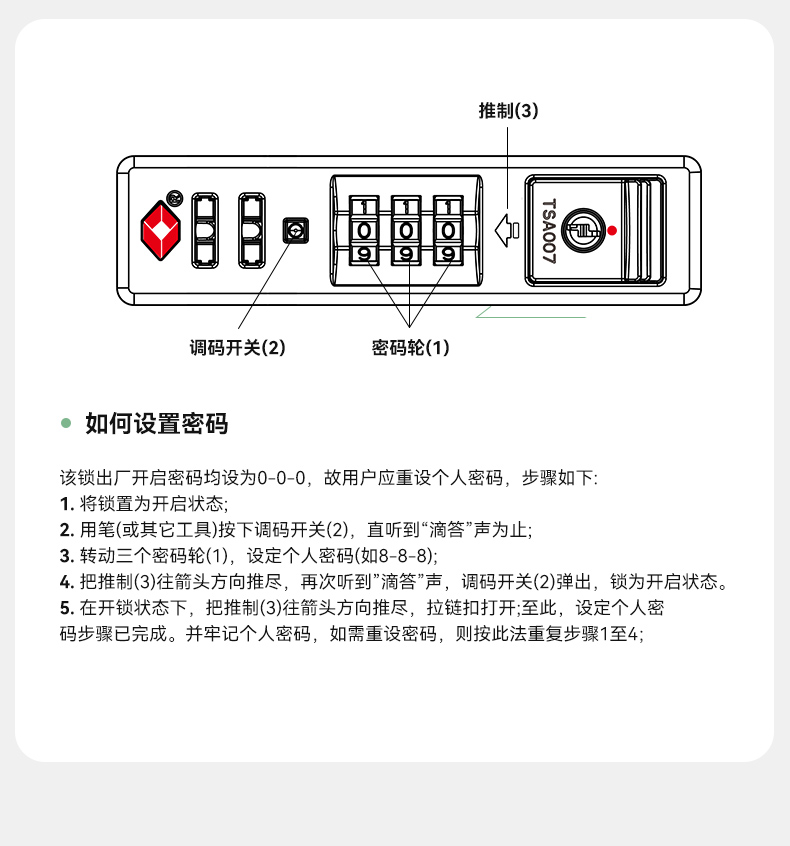 推制(3)

1 1 1
0 0 0
9 9 9

TSA007

调码开关(2)

密码轮(1)

如何设置密码

该锁出厂开启密码均设为0-0-0，故用户应重设个人密码，步骤如下:
1. 将锁置为开启状态;
2. 用笔(或其它工具)按下调码开关(2)，直听到“滴答”声为止;
3. 转动三个密码轮(1)，设定个人密码(如8-8-8);
4. 把推制(3)往箭头方向推尽，再次听到”滴答”声，调码开关(2)弹出，锁为开启状态。
5. 在开锁状态下，把推制(3)往箭头方向推尽，拉链扣打开;至此，设定个人密码步骤已完成。并牢记个人密码，如需重设密码，则按此法重复步骤1至4;