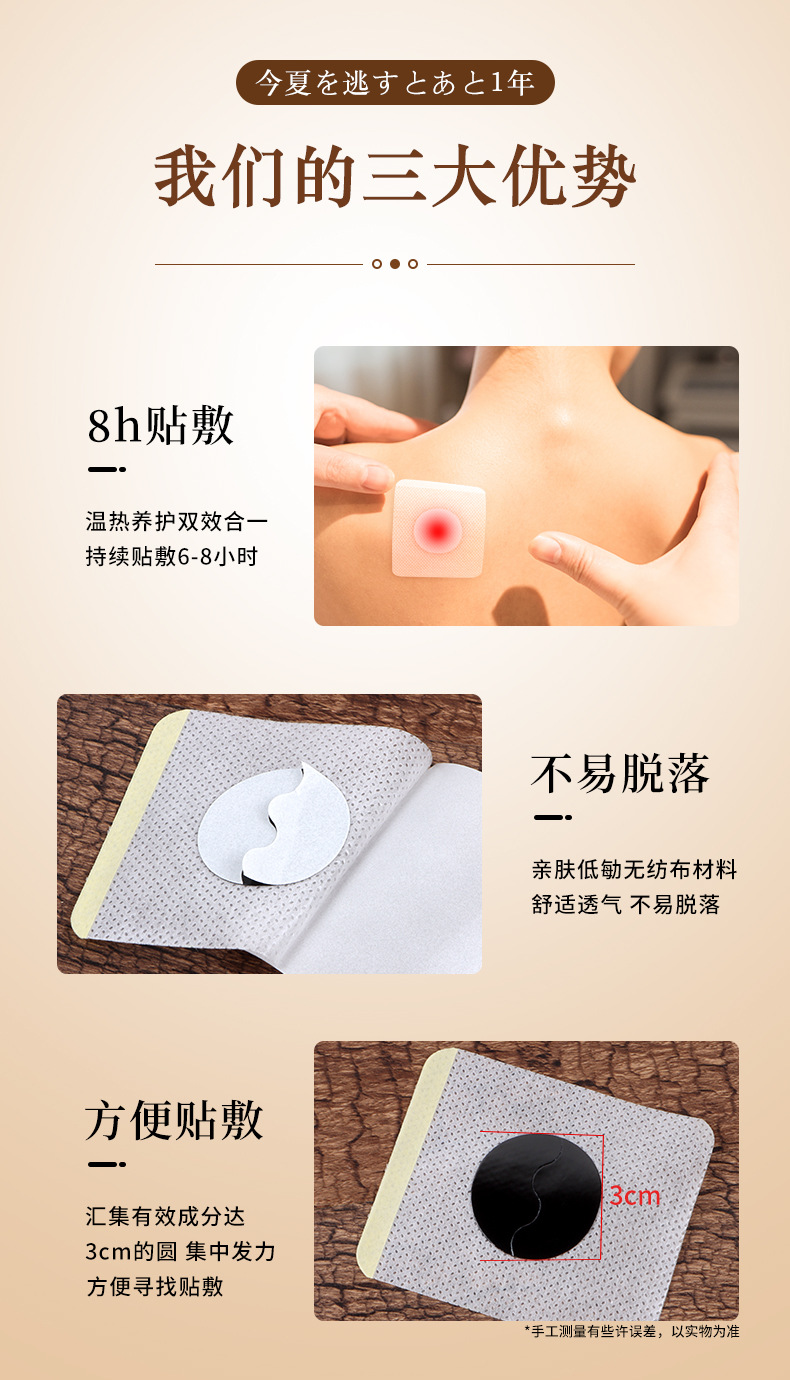 今夏を逃すとあと1年

我们的三大优势

8h贴敷

温热养护双效合一
持续贴敷6-8小时

不易脱落

亲肤低敏无纺布材料
舒适透气 不易脱落

方便贴敷

汇集有效成分达
3cm的圆 集中发力
方便寻找贴敷

3cm

*手工测量有些许误差，以实物为准