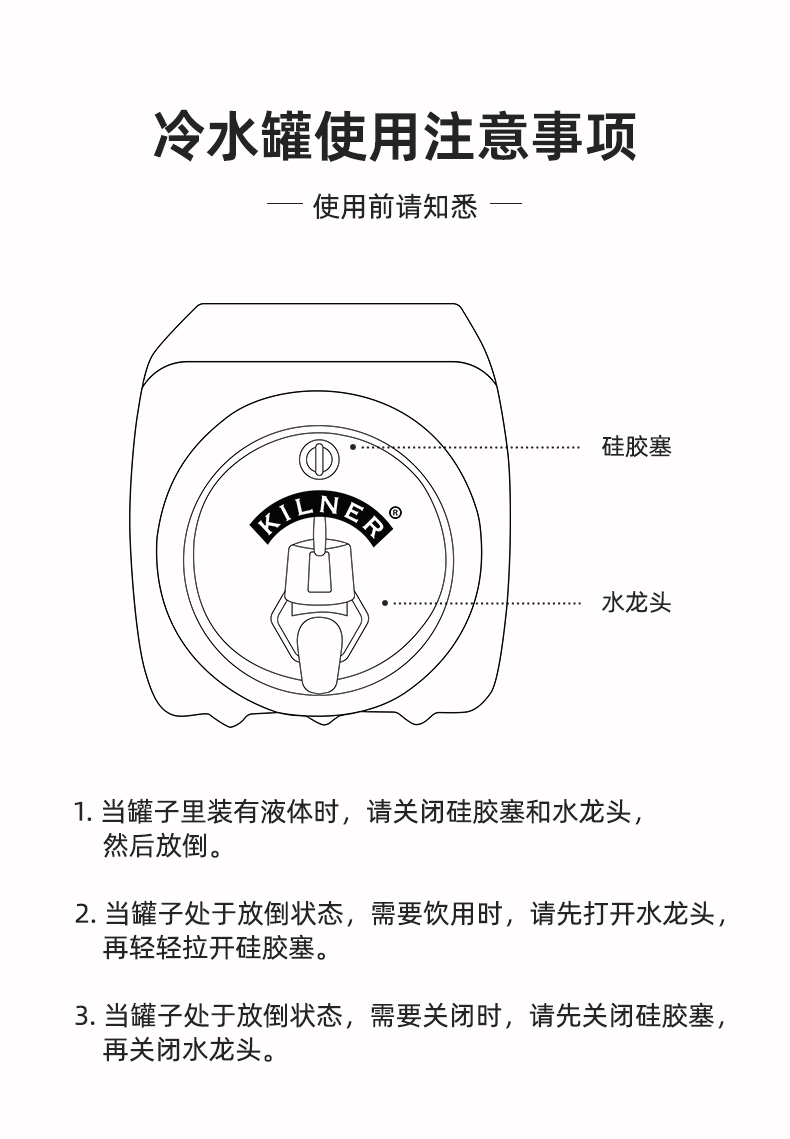 冷水罐使用注意事项

— 使用前请知悉 —

硅胶塞

KILNER®

水龙头

1. 当罐子里装有液体时，请关闭硅胶塞和水龙头，然后放倒。

2. 当罐子处于放倒状态，需要饮用时，请先打开水龙头，再轻轻拉开硅胶塞。

3. 当罐子处于放倒状态，需要关闭时，请先关闭硅胶塞，再关闭水龙头。