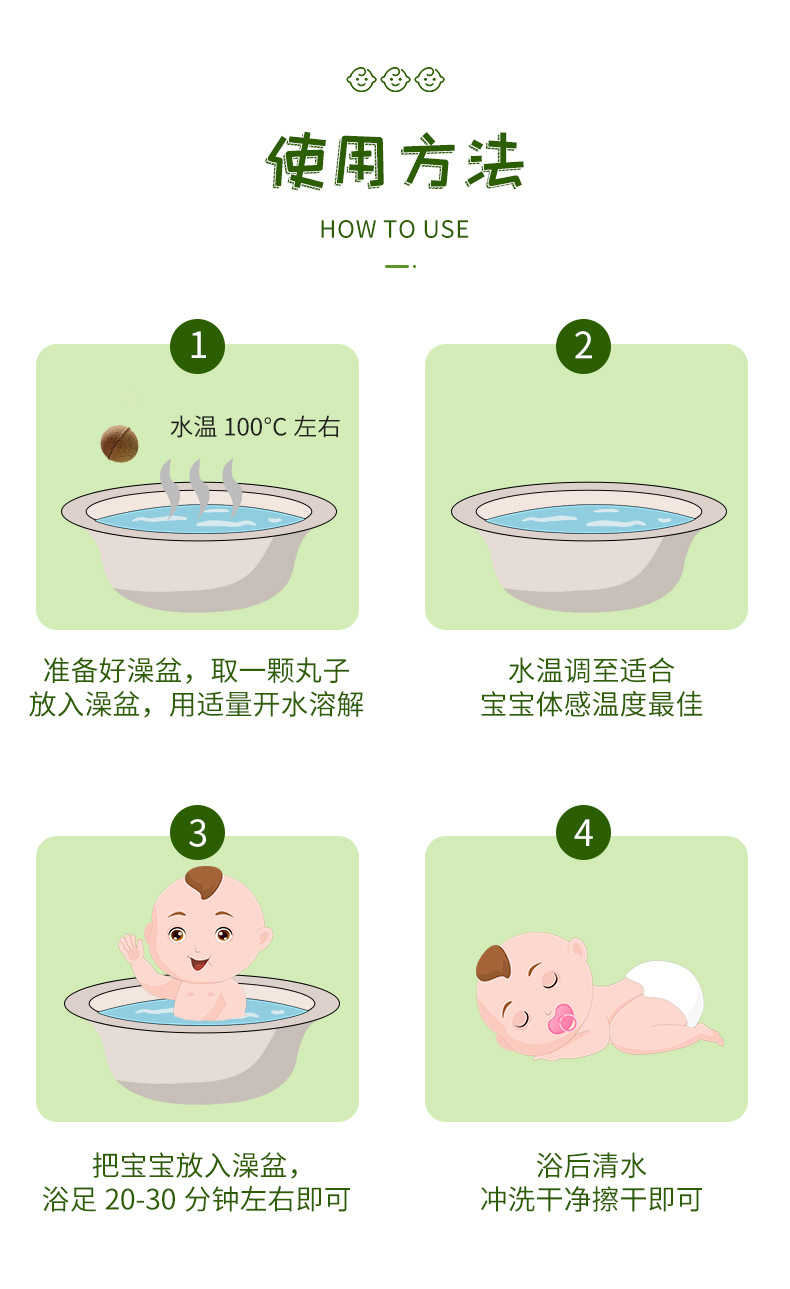 使用方法

HOW TO USE

1

水温 100°C 左右

准备好澡盆，取一颗丸子
放入澡盆，用适量开水溶解

2

水温调至适合
宝宝体感温度最佳

3

把宝宝放入澡盆，
浴足 20-30 分钟左右即可

4

浴后清水
冲洗干净擦干即可