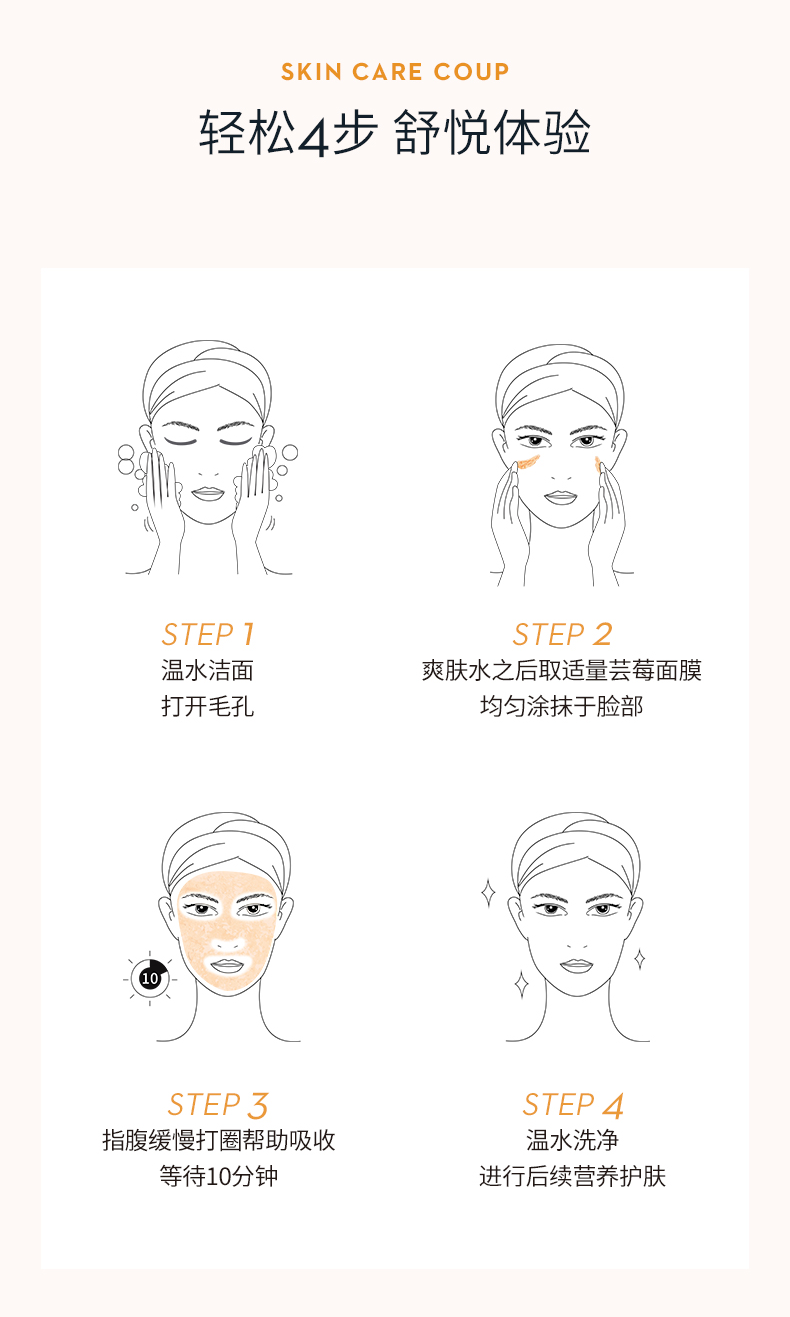 SKIN CARE COUP
轻松4步 舒悦体验

STEP 1
温水洁面
打开毛孔

STEP 2
爽肤水之后取适量芸莓面膜
均匀涂抹于脸部

10

STEP 3
指腹缓慢打圈帮助吸收
等待10分钟

STEP 4
温水洗净
进行后续营养护肤