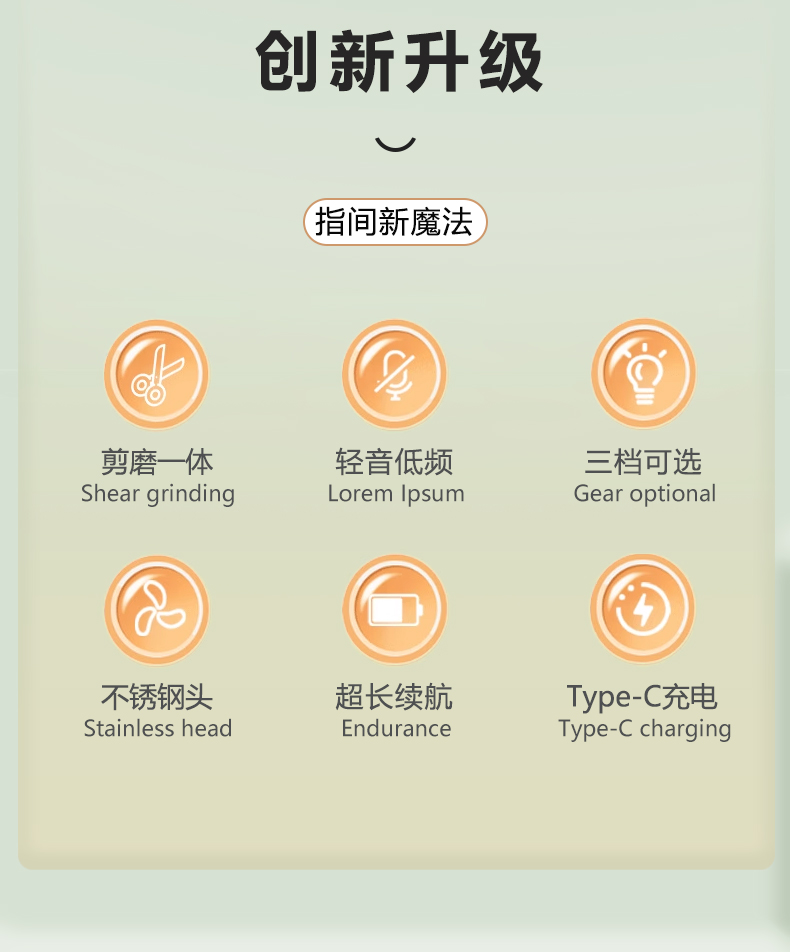 创新升级

指间新魔法

剪磨一体
Shear grinding

轻音低频
Lorem Ipsum

三档可选
Gear optional

不锈钢头
Stainless head

超长续航
Endurance

Type-C充电
Type-C charging