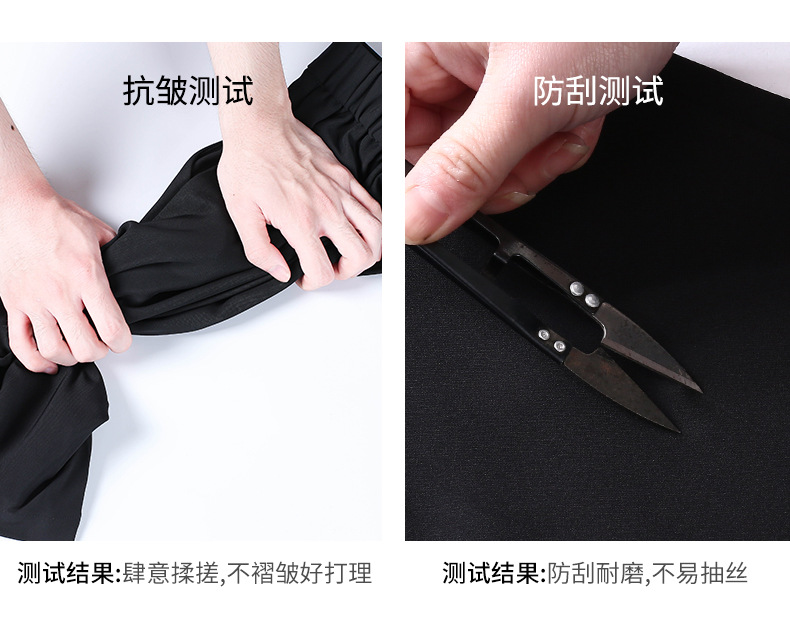 抗皱测试

测试结果:肆意揉搓,不褶皱好打理

防刮测试

测试结果:防刮耐磨,不易抽丝