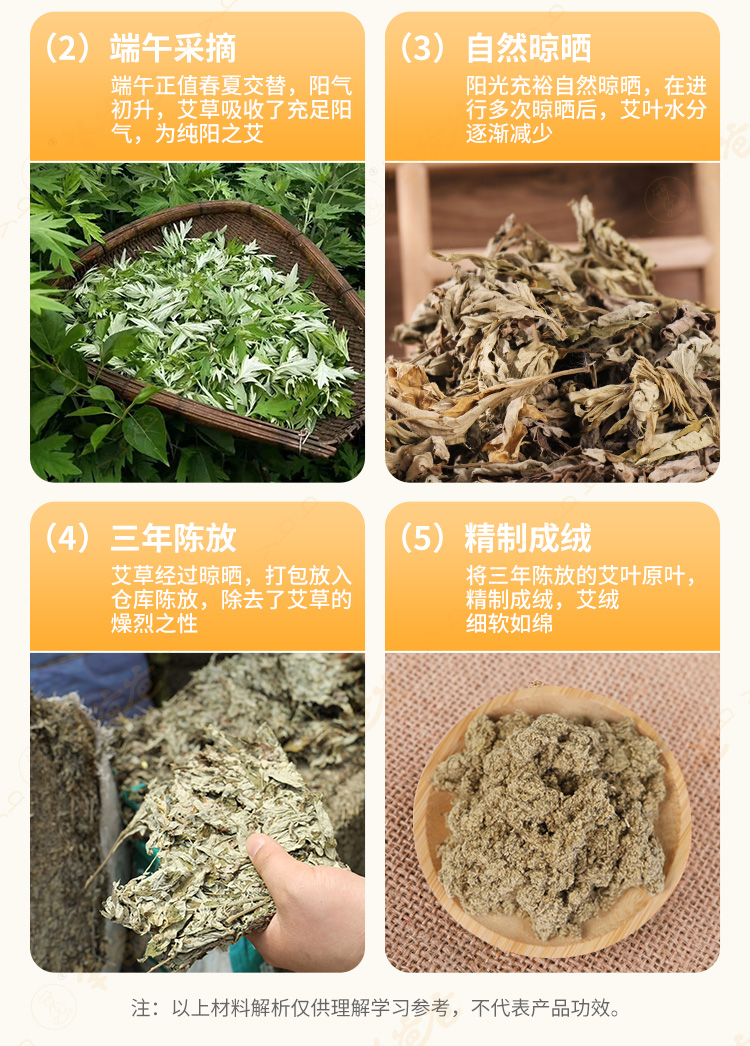 （2）端午采摘

端午正值春夏交替，阳气初升，艾草吸收了充足阳气，为纯阳之艾

（3）自然晾晒

阳光充裕自然晾晒，在进行多次晾晒后，艾叶水分逐渐减少

（4）三年陈放

艾草经过晾晒，打包放入仓库陈放，除去了艾草的燥烈之性

（5）精制成绒

将三年陈放的艾叶原叶，精制成绒，艾绒细软如绵

注：以上材料解析仅供理解学习参考，不代表产品功效。