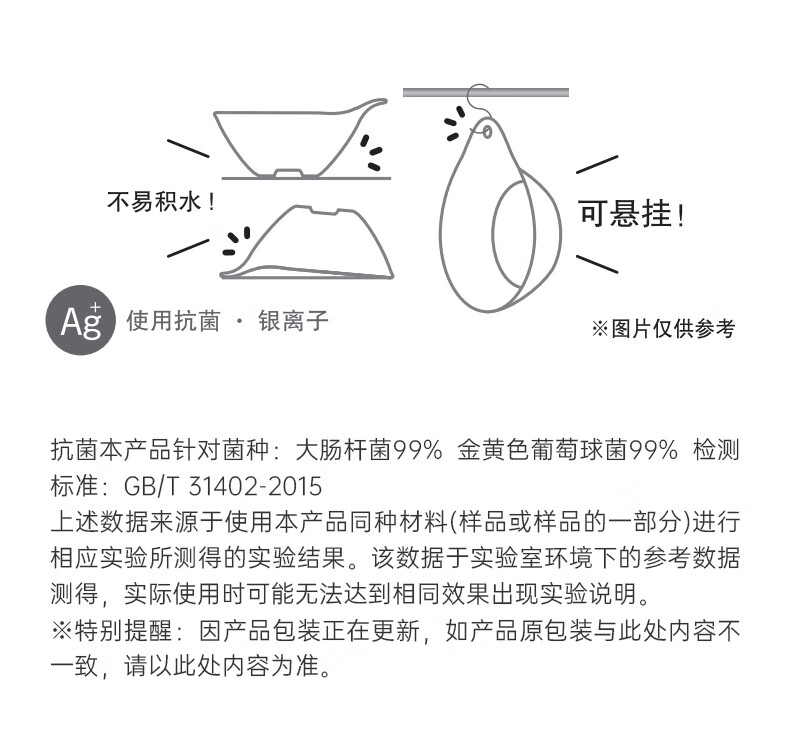 不易积水！

可悬挂！

$Ag^+$ 使用抗菌 · 银离子

※图片仅供参考

抗菌本产品针对菌种：大肠杆菌99% 金黄色葡萄球菌99% 检测标准：GB/T 31402-2015
上述数据来源于使用本产品同种材料(样品或样品的一部分)进行相应实验所测得的实验结果。该数据于实验室环境下的参考数据测得，实际使用时可能无法达到相同效果出现实验说明。
※特别提醒：因产品包装正在更新，如产品原包装与此处内容不一致，请以此处内容为准。