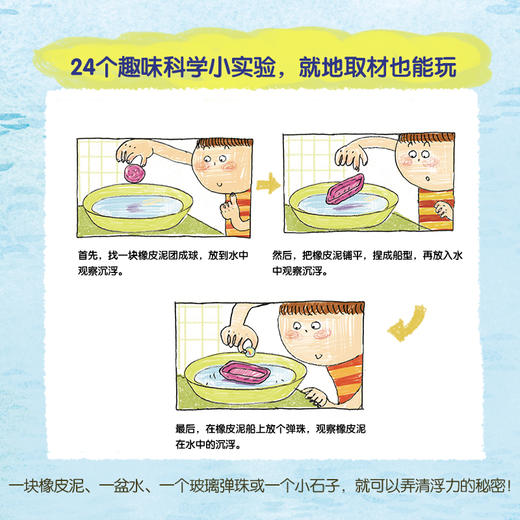 24个趣味科学小实验，就地取材也能玩

首先，找一块橡皮泥团成球，放到水中观察沉浮。

然后，把橡皮泥铺平，捏成船型，再放入水中观察沉浮。

最后，在橡皮泥船上放个弹珠，观察橡皮泥在水中的沉浮。

一块橡皮泥、一盆水、一个玻璃弹珠或一个小石子，就可以弄清浮力的秘密！