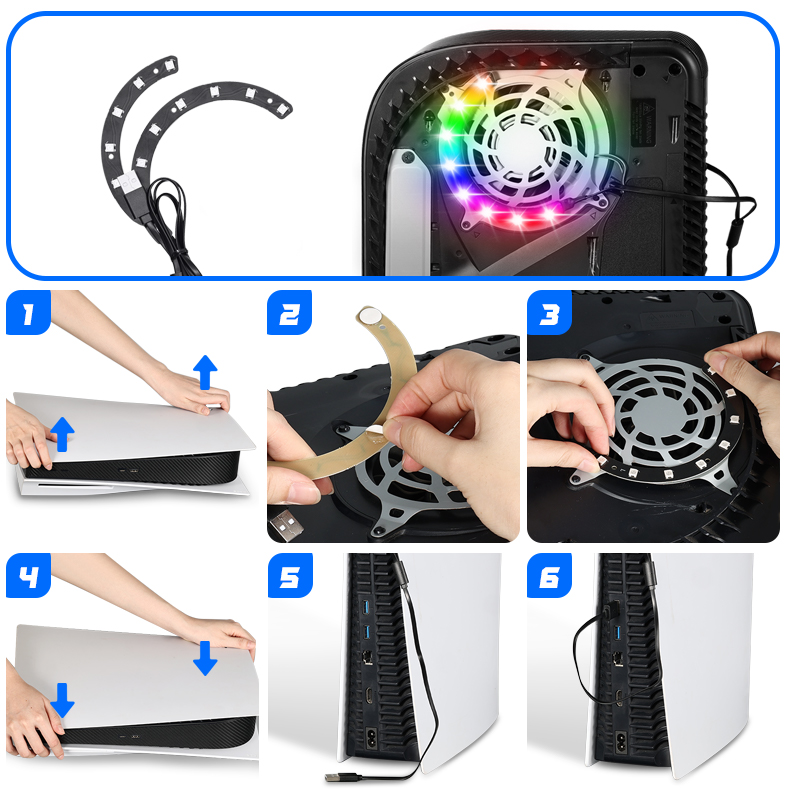 1

2

3

4

5

6