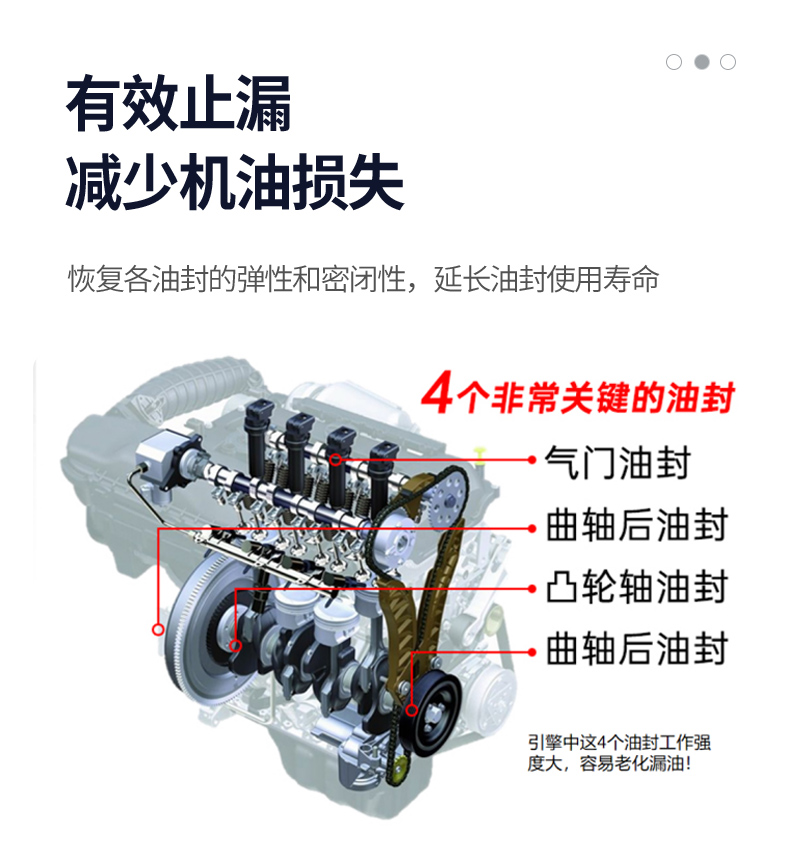 有效止漏
减少机油损失

恢复各油封的弹性和密闭性，延长油封使用寿命

4个非常关键的油封

气门油封
曲轴后油封
凸轮轴油封
曲轴后油封

引擎中这4个油封工作强度大，容易老化漏油！