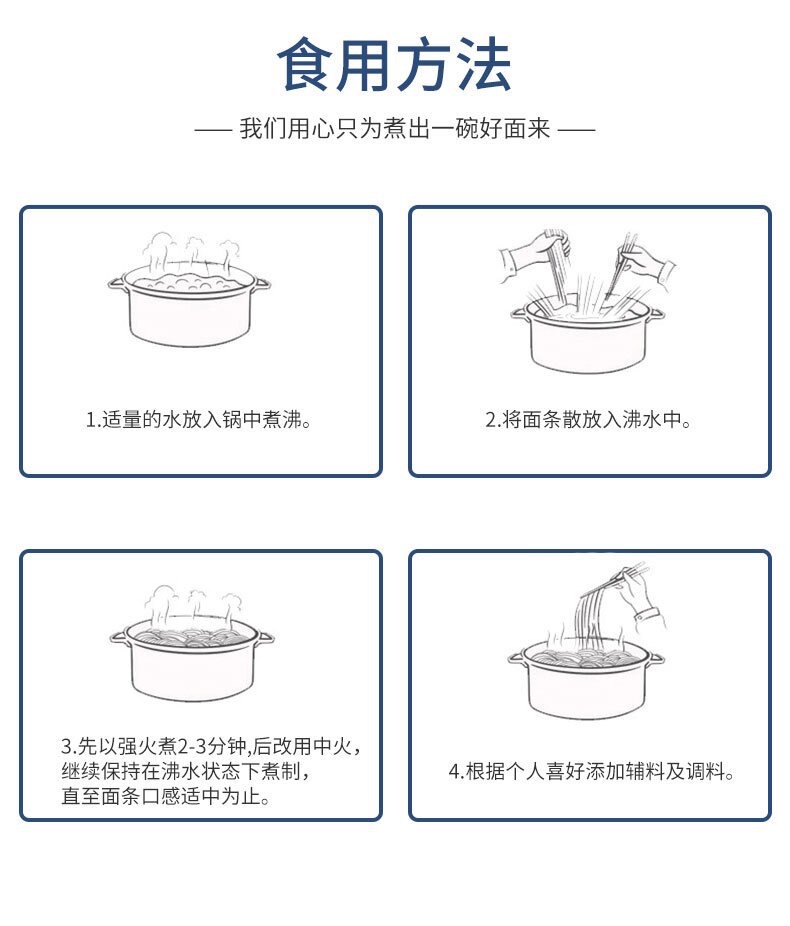 食用方法

—— 我们用心只为煮出一碗好面来 ——

1.适量的水放入锅中煮沸。

2.将面条散放入沸水中。

3.先以强火煮2-3分钟,后改用中火，继续保持在沸水状态下煮制，直至面条口感适中为止。

4.根据个人喜好添加辅料及调料。