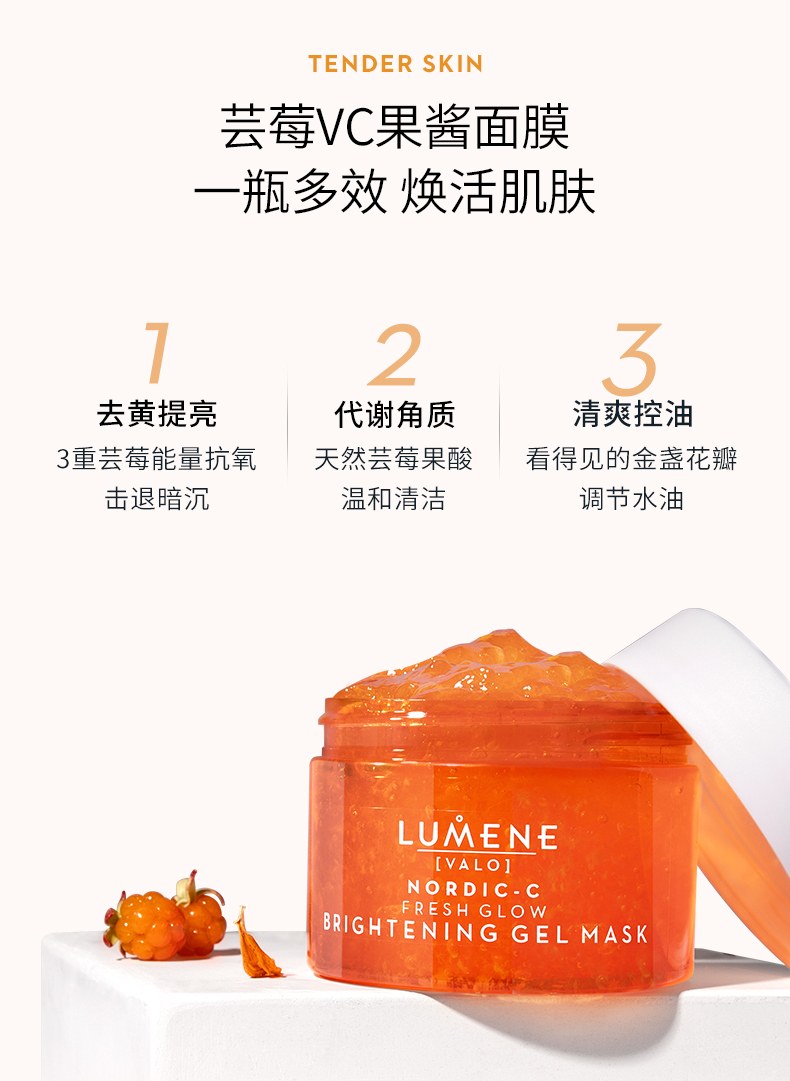 TENDER SKIN

芸莓VC果酱面膜
一瓶多效 焕活肌肤

1
去黄提亮
3重芸莓能量抗氧
击退暗沉

2
代谢角质
天然芸莓果酸
温和清洁

3
清爽控油
看得见的金盏花瓣
调节水油

LUMENE
[VALO]
NORDIC-C
FRESH GLOW
BRIGHTENING GEL MASK