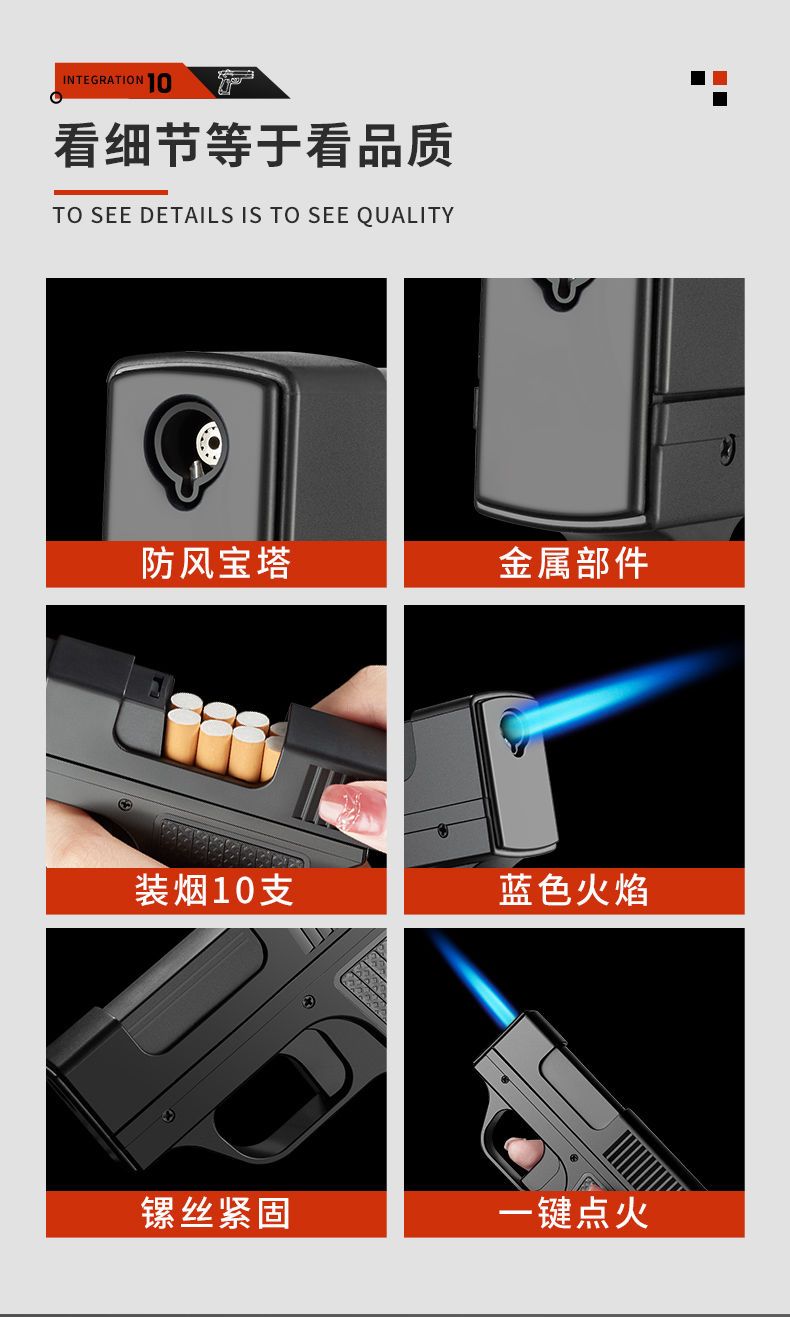 INTEGRATION 10

看细节等于看品质

TO SEE DETAILS IS TO SEE QUALITY

防风宝塔

金属部件

装烟10支

蓝色火焰

镙丝紧固

一键点火