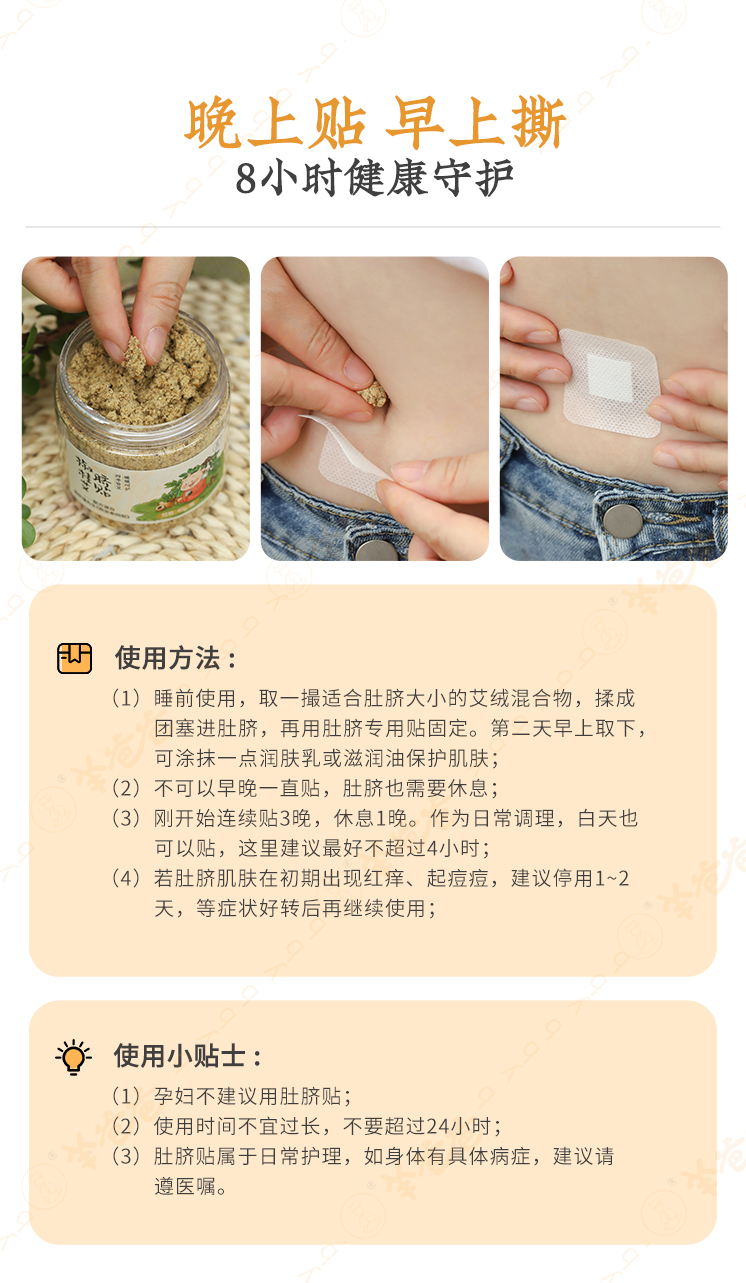 晚上贴 早上撕
8小时健康守护

使用方法：
（1）睡前使用，取一撮适合肚脐大小的艾绒混合物，揉成团塞进肚脐，再用肚脐专用贴固定。第二天早上取下，可涂抹一点润肤乳或滋润油保护肌肤；
（2）不可以早晚一直贴，肚脐也需要休息；
（3）刚开始连续贴3晚，休息1晚。作为日常调理，白天也可以贴，这里建议最好不超过4小时；
（4）若肚脐肌肤在初期出现红痒、起痘痘，建议停用1~2天，等症状好转后再继续使用；

使用小贴士：
（1）孕妇不建议用肚脐贴；
（2）使用时间不宜过长，不要超过24小时；
（3）肚脐贴属于日常护理，如身体有具体病症，建议请遵医嘱。