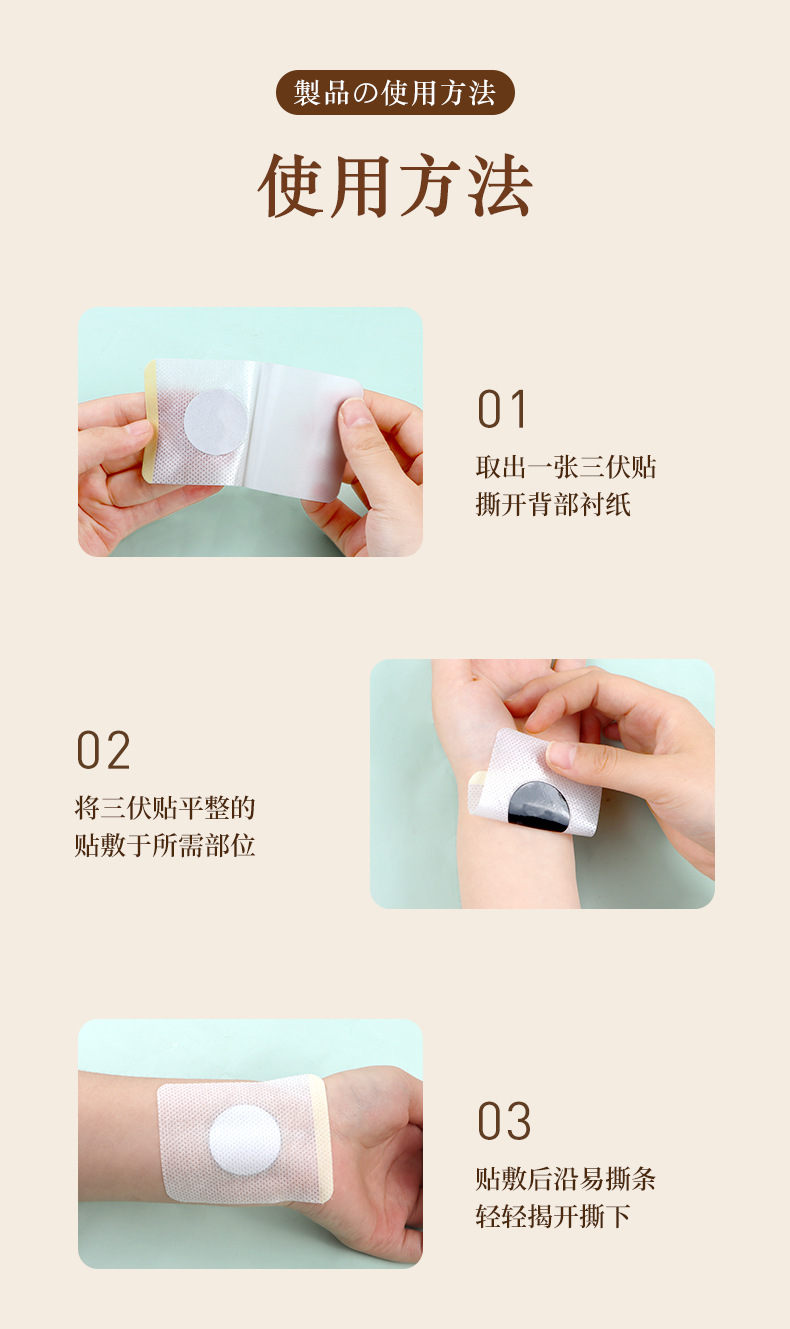 製品の使用方法

使用方法

01
取出一张三伏贴
撕开背部衬纸

02
将三伏贴平整的
贴敷于所需部位

03
贴敷后沿易撕条
轻轻揭开撕下