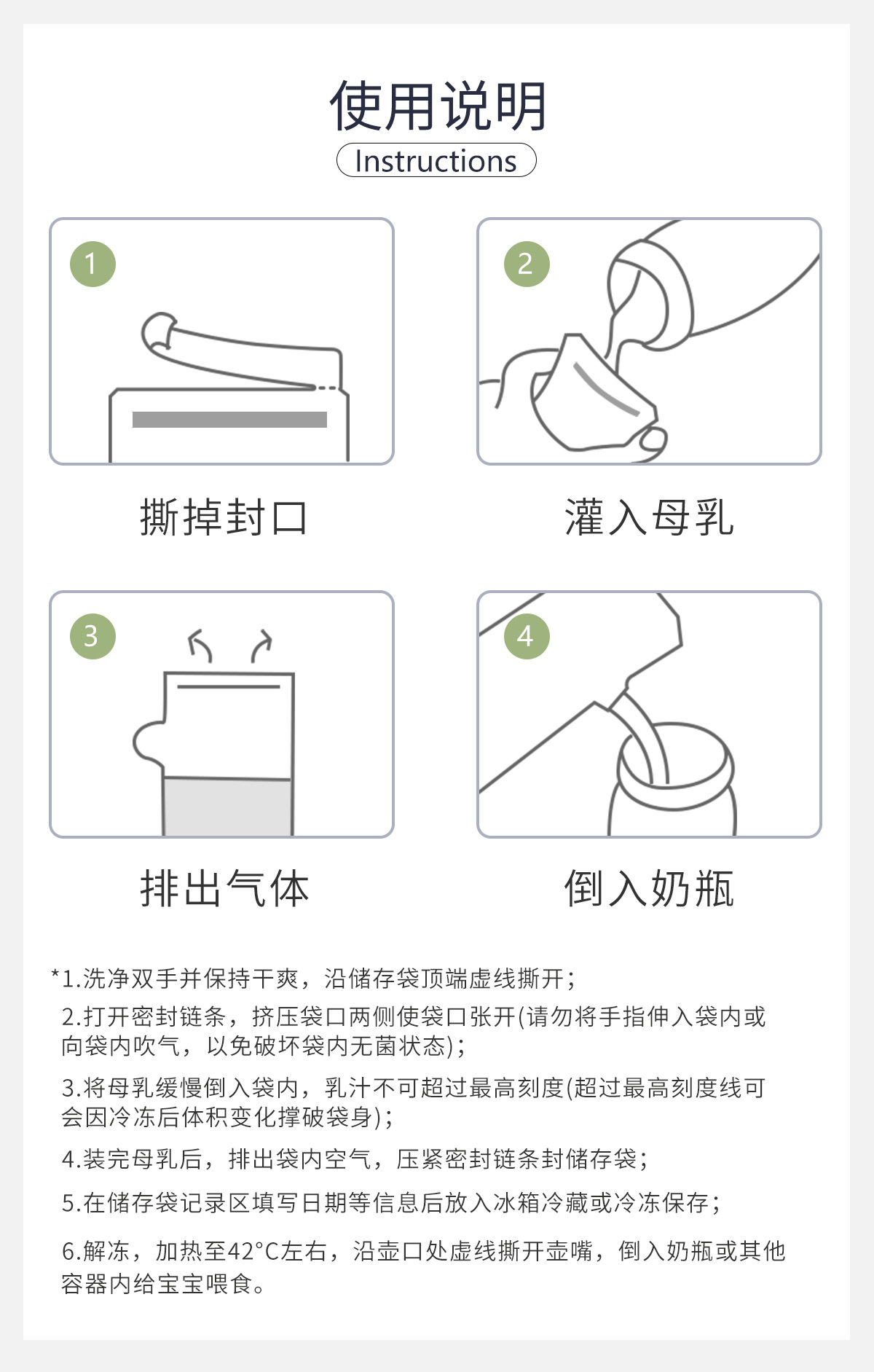 使用说明
Instructions

1

撕掉封口

2

灌入母乳

3

排出气体

4

倒入奶瓶

*1.洗净双手并保持干爽，沿储存袋顶端虚线撕开；

2.打开密封链条，挤压袋口两侧使袋口张开(请勿将手指伸入袋内或向袋内吹气，以免破坏袋内无菌状态)；

3.将母乳缓慢倒入袋内，乳汁不可超过最高刻度(超过最高刻度线可会因冷冻后体积变化撑破袋身)；

4.装完母乳后，排出袋内空气，压紧密封链条封储存袋；

5.在储存袋记录区填写日期等信息后放入冰箱冷藏或冷冻保存；

6.解冻，加热至42°C左右，沿壶口处虚线撕开壶嘴，倒入奶瓶或其他容器内给宝宝喂食。