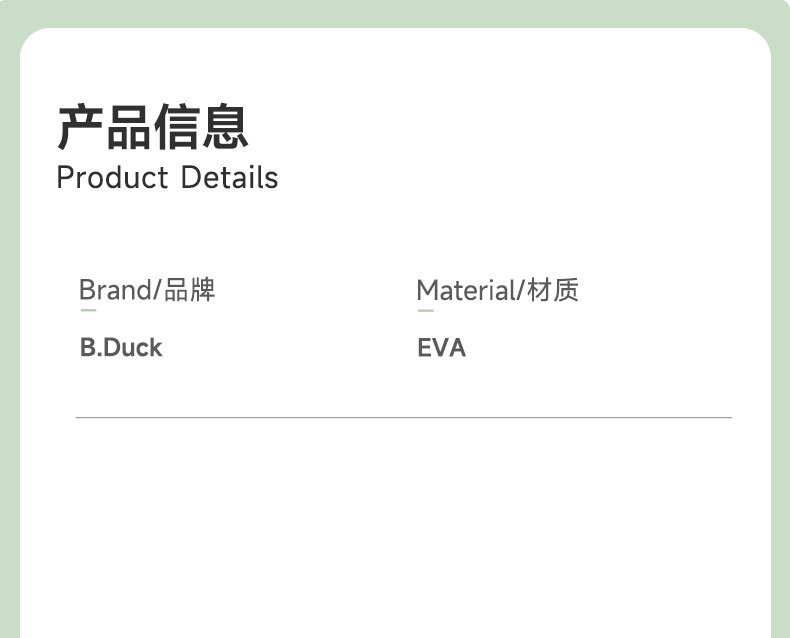 产品信息
Product Details

Brand/品牌
B.Duck

Material/材质
EVA