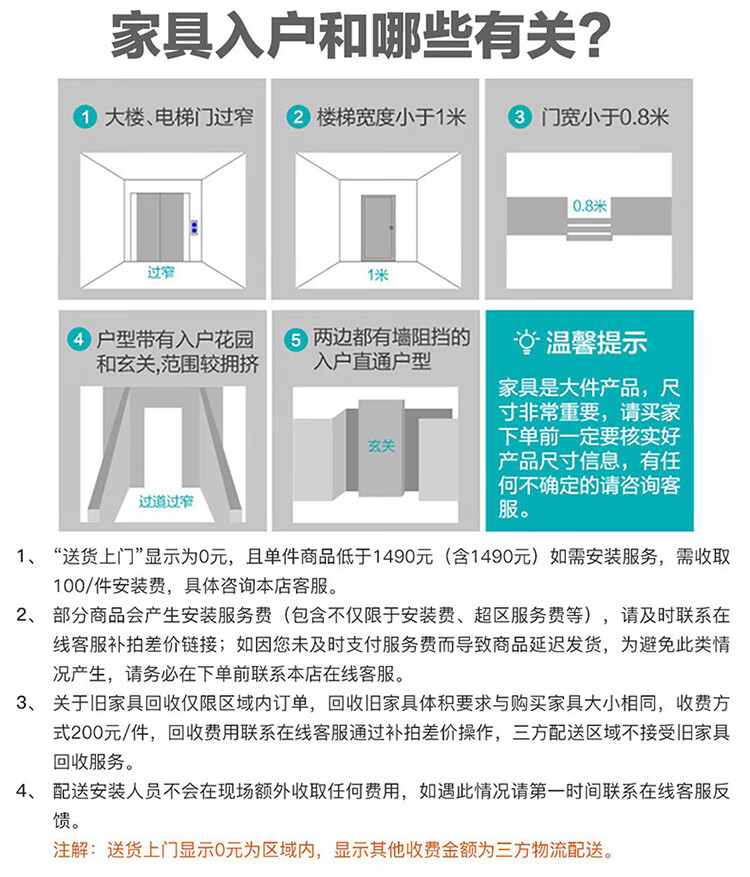 家具入户和哪些有关？

1 大楼、电梯门过窄

过窄

2 楼梯宽度小于1米

1米

3 门宽小于0.8米

0.8米

4 户型带有入户花园和玄关，范围较拥挤

过道过窄

5 两边都有墙阻挡的入户直通户型

玄关

温馨提示

家具是大件产品，尺寸非常重要，请买家下单前一定要核实好产品尺寸信息，有任何不确定的请咨询客服。

1、“送货上门”显示为0元，且单件商品低于1490元（含1490元）如需安装服务，需收取100/件安装费，具体咨询本店客服。

2、部分商品会产生安装服务费（包含不仅限于安装费、超区服务费等），请及时联系在线客服补拍差价链接；如因您未及时支付服务费而导致商品延迟发货，为避免此类情况产生，请务必在下单前联系本店在线客服。

3、关于旧家具回收仅限区域内订单，回收旧家具体积要求与购买家具大小相同，收费方式200元/件，回收费用联系在线客服通过补拍差价操作，三方配送区域不接受旧家具回收服务。

4、配送安装人员不会在现场额外收取任何费用，如遇此情况请第一时间联系在线客服反馈。

注解：送货上门显示0元为区域内，显示其他收费金额为三方物流配送。