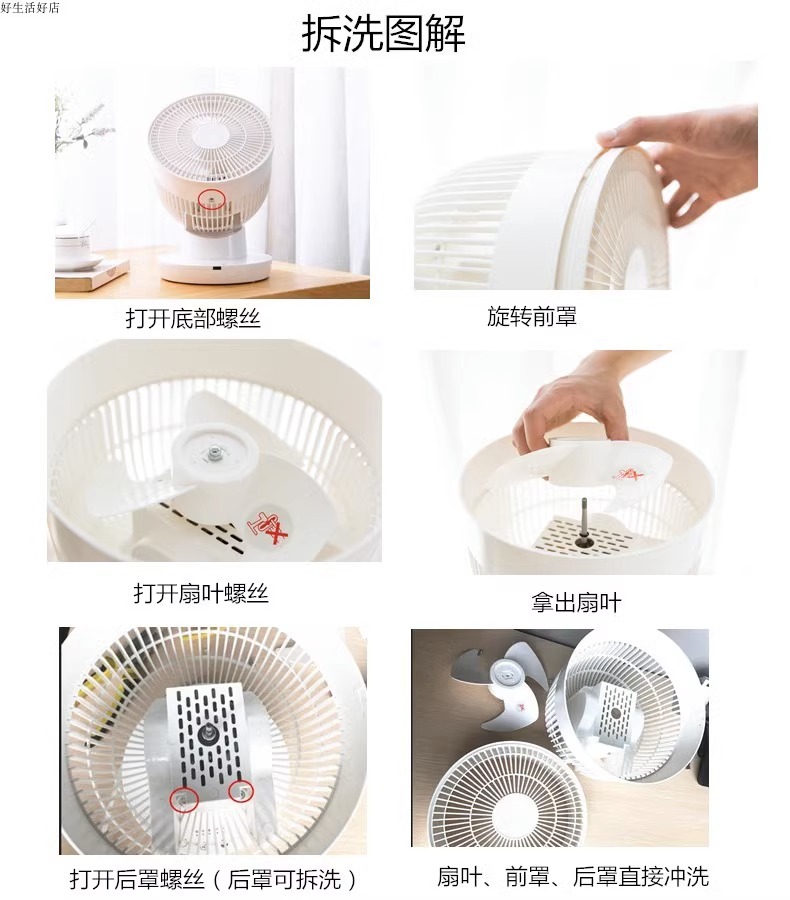 好生活好店

拆洗图解

打开底部螺丝

旋转前罩

打开扇叶螺丝

拿出扇叶

打开后罩螺丝（后罩可拆洗）

扇叶、前罩、后罩直接冲洗