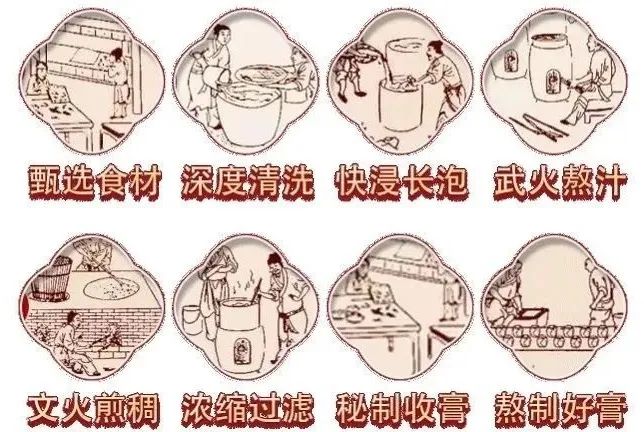 甄选食材 深度清洗 快浸长泡 武火熬汁

文火煎稠 浓缩过滤 秘制收膏 熬制好膏