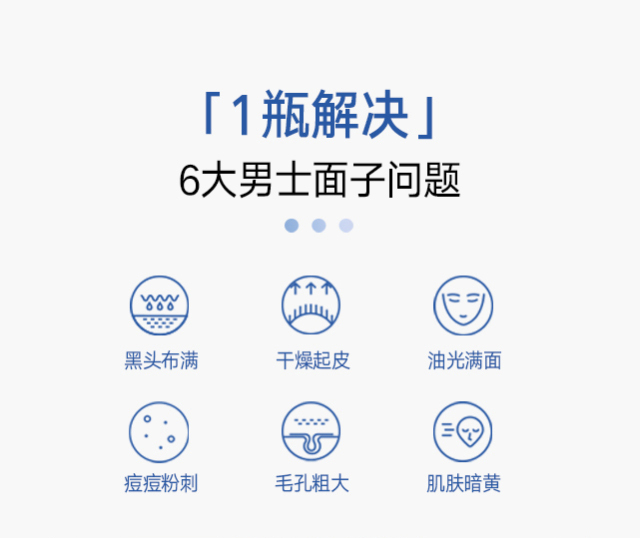 「1瓶解决」
6大男士面子问题

黑头布满

干燥起皮

油光满面

痘痘粉刺

毛孔粗大

肌肤暗黄