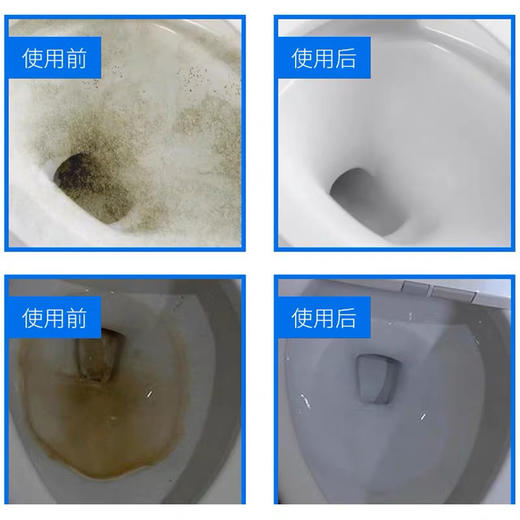 使用前

使用后

使用前

使用后