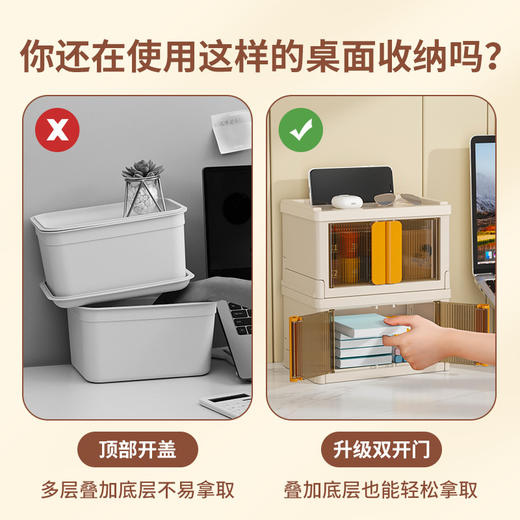 你还在使用这样的桌面收纳吗？

顶部开盖

多层叠加底层不易拿取

升级双开门

叠加底层也能轻松拿取