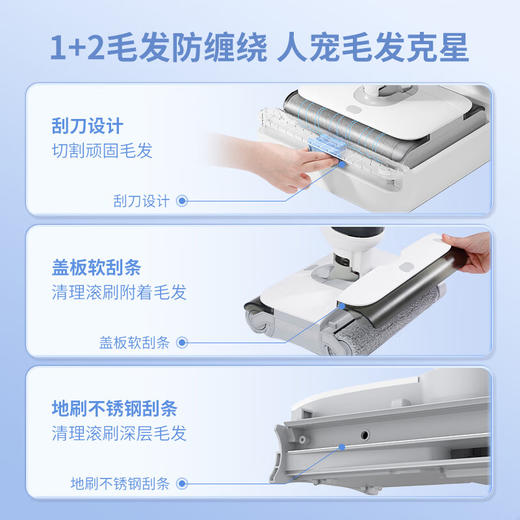 1+2毛发防缠绕 人宠毛发克星

刮刀设计
切割顽固毛发

刮刀设计

盖板软刮条
清理滚刷附着毛发

盖板软刮条

地刷不锈钢刮条
清理滚刷深层毛发

地刷不锈钢刮条