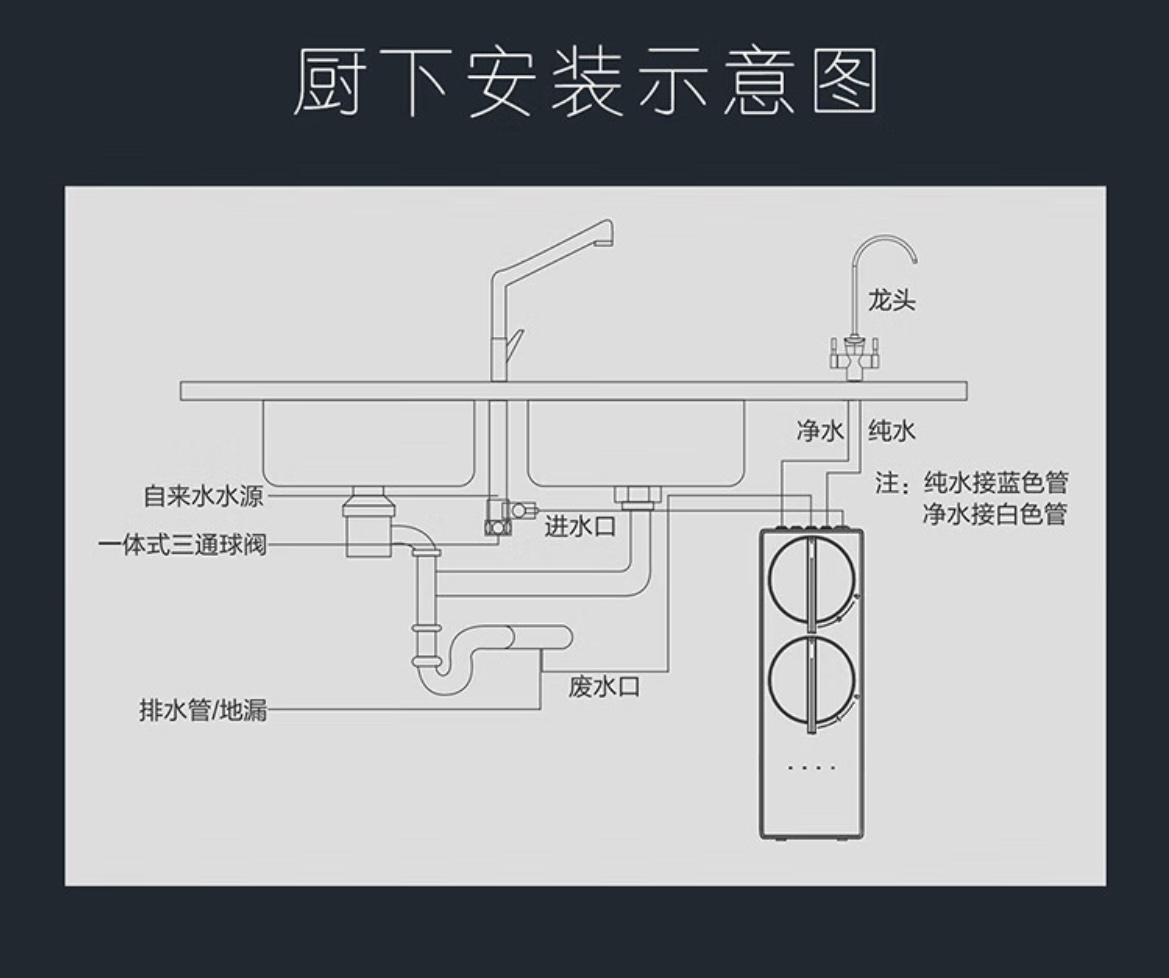 厨下安装示意图

龙头

净水 纯水

注：纯水接蓝色管
净水接白色管

自来水水源

一体式三通球阀

进水口

废水口

排水管/地漏