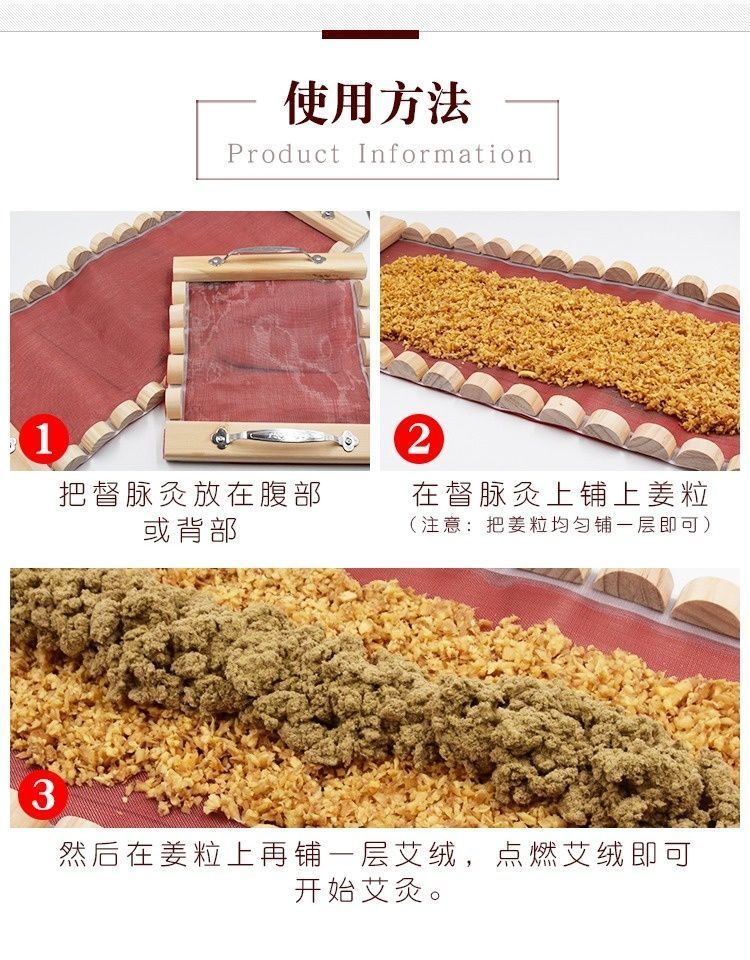 使用方法
Product Information

1
把督脉灸放在腹部或背部

2
在督脉灸上铺上姜粒
（注意：把姜粒均匀铺一层即可）

3
然后在姜粒上再铺一层艾绒，点燃艾绒即可开始艾灸。